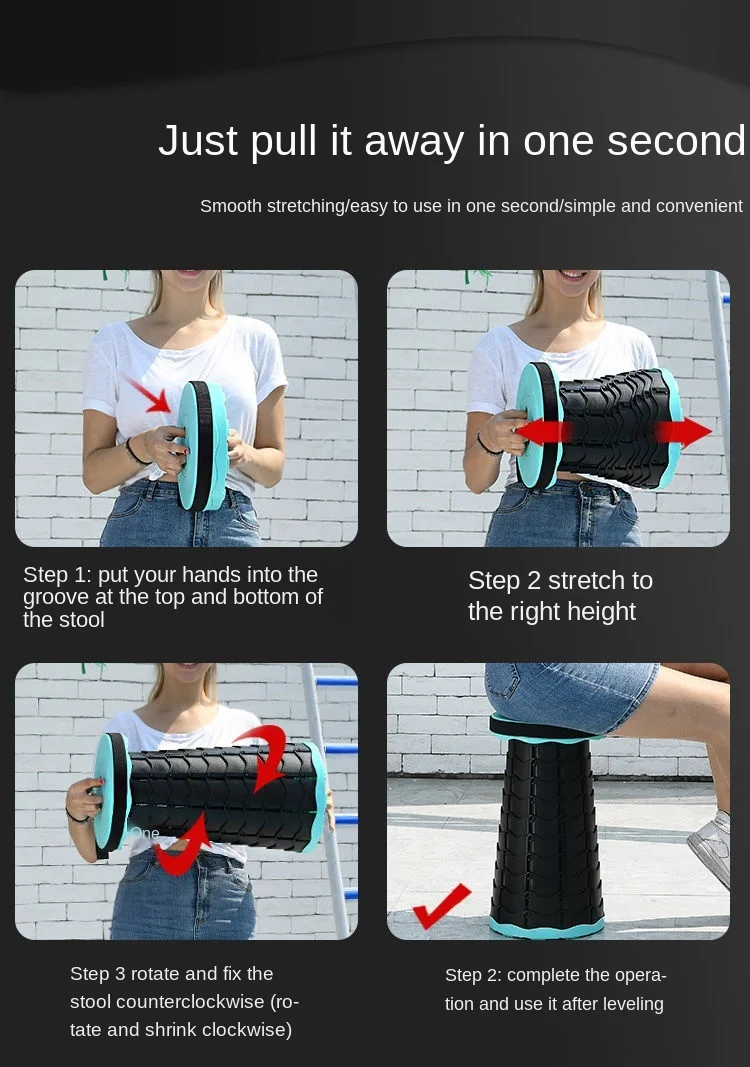 Just pull it away in one second

Smooth stretching/easy to use in one second/simple and convenient

Step 1: put your hands into the groove at the top and bottom of the stool

Step 2 stretch to the right height

One

Step 3 rotate and fix the stool counterclockwise (rotate and shrink clockwise)

Step 2: complete the operation and use it after leveling