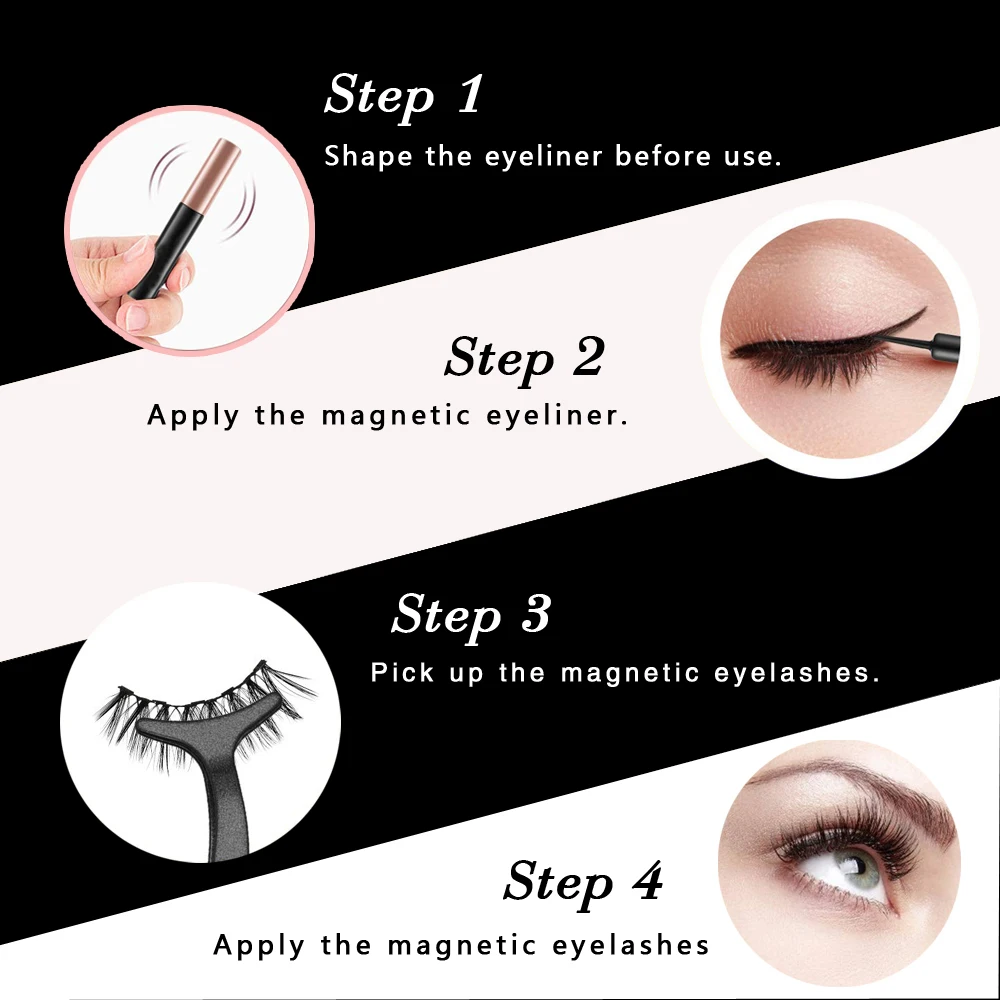 Step 1
Shape the eyeliner before use.

Step 2
Apply the magnetic eyeliner.

Step 3
Pick up the magnetic eyelashes.

Step 4
Apply the magnetic eyelashes