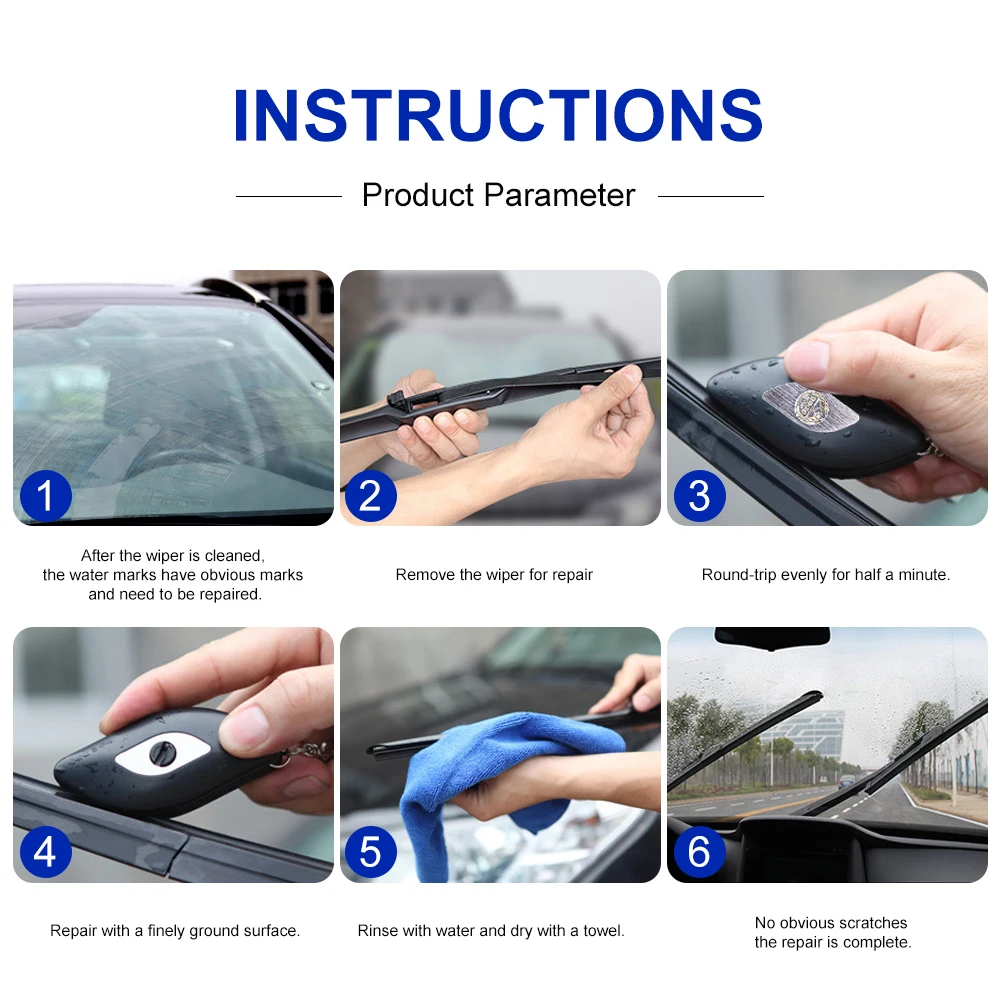 INSTRUCTIONS

Product Parameter

1

After the wiper is cleaned, the water marks have obvious marks and need to be repaired.

2

Remove the wiper for repair

3

Round-trip evenly for half a minute.

4

Repair with a finely ground surface.

5

Rinse with water and dry with a towel.

6

No obvious scratches the repair is complete.