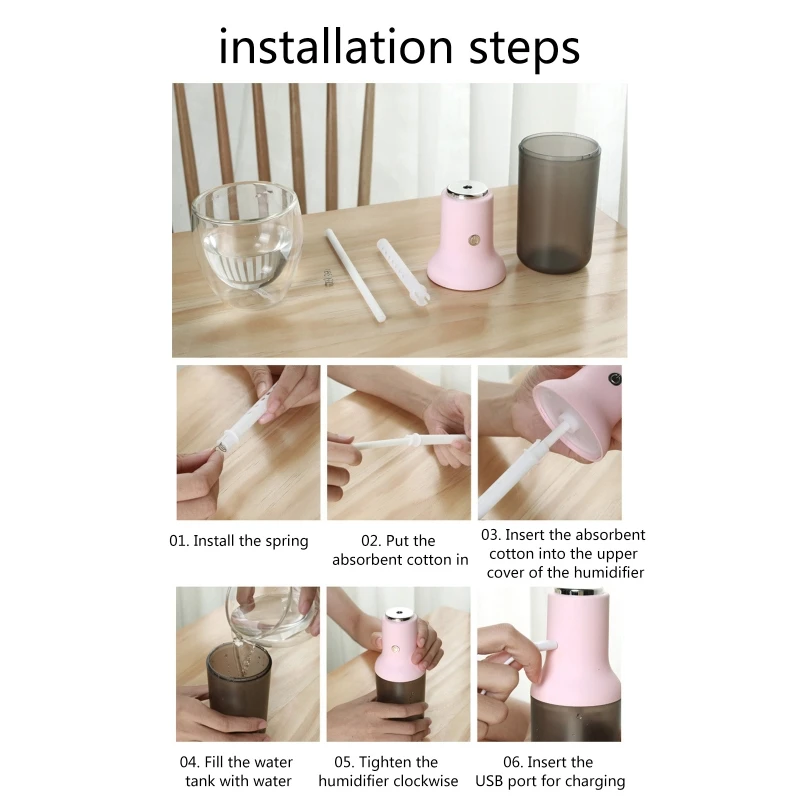 installation steps

01. Install the spring

02. Put the absorbent cotton in

03. Insert the absorbent cotton into the upper cover of the humidifier

04. Fill the water tank with water

05. Tighten the humidifier clockwise

06. Insert the USB port for charging