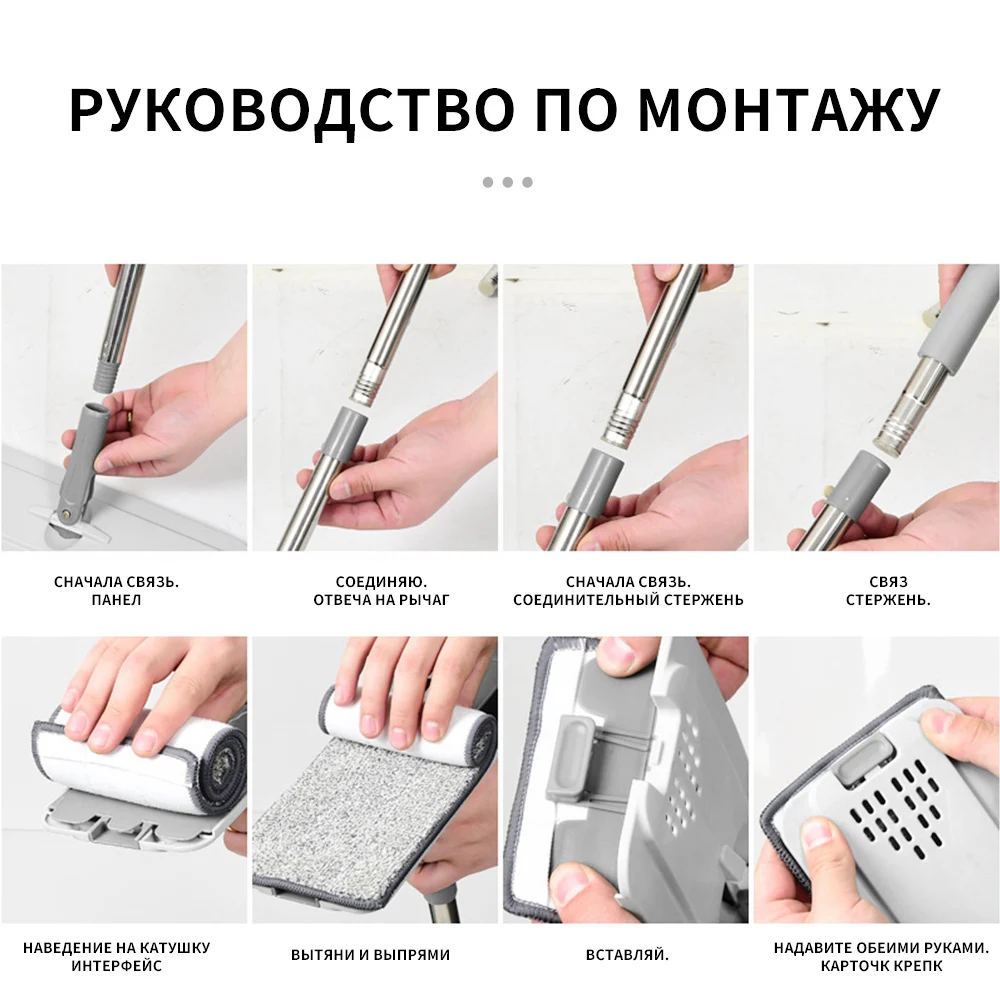 РУКОВОДСТВО ПО МОНТАЖУ

СНАЧАЛА СВЯЗЬ. ПАНЕЛ

СОЕДИНЯЮ. ОТВЕЧА НА РЫЧАГ

СНАЧАЛА СВЯЗЬ. СОЕДИНИТЕЛЬНЫЙ СТЕРЖЕНЬ

СВЯЗ СТЕРЖЕНЬ.

НАВЕДЕНИЕ НА КАТУШКУ ИНТЕРФЕЙС

ВЫТЯНИ И ВЫПРЯМИ

ВСТАВЛЯЙ.

НАДАВИТЕ ОБЕИМИ РУКАМИ. КАРТОЧК КРЕПК