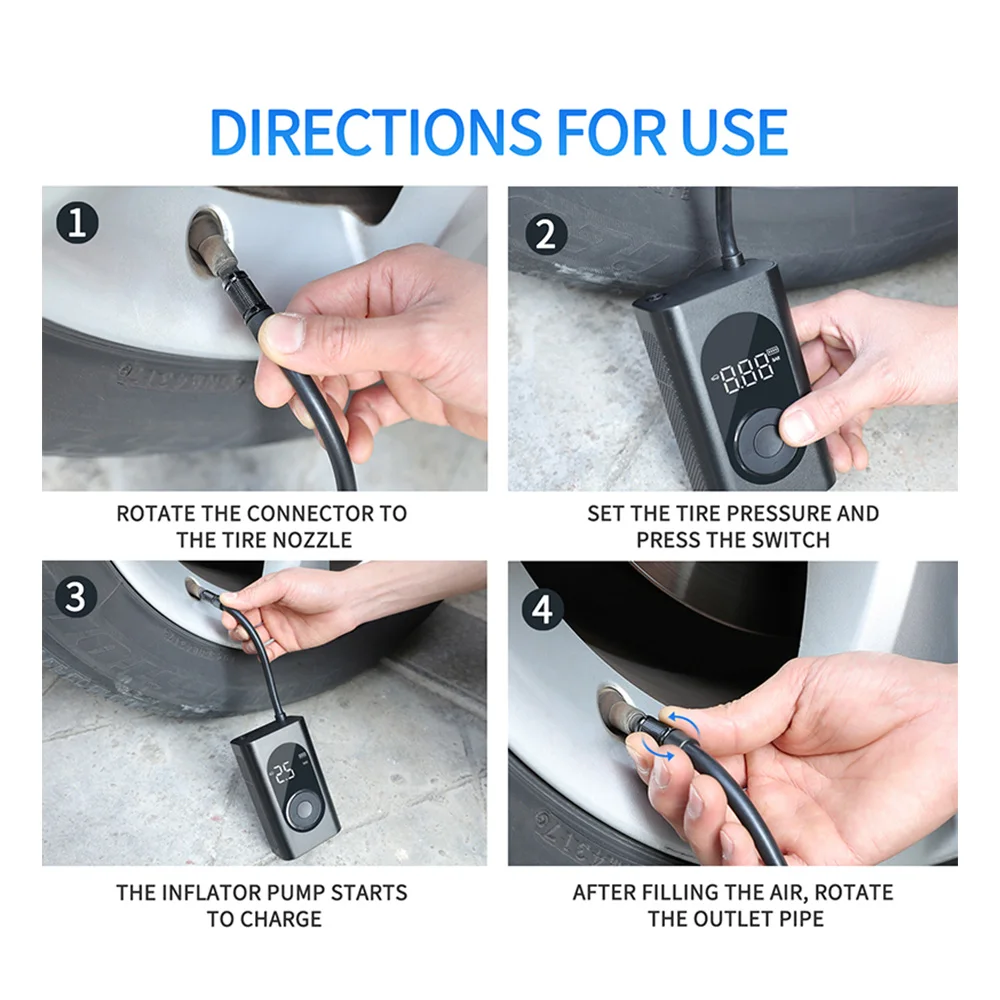 DIRECTIONS FOR USE

1

ROTATE THE CONNECTOR TO THE TIRE NOZZLE

2

8.88

SET THE TIRE PRESSURE AND PRESS THE SWITCH

3

25

THE INFLATOR PUMP STARTS TO CHARGE

4

AFTER FILLING THE AIR, ROTATE THE OUTLET PIPE