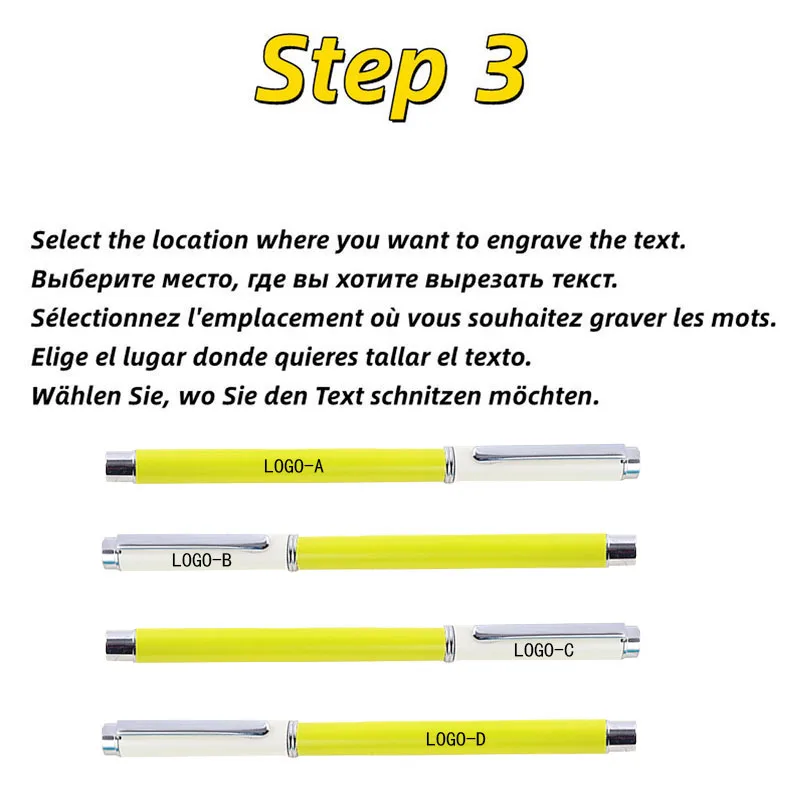 Step 3

Select the location where you want to engrave the text.
Выберите место, где вы хотите вырезать текст.
Sélectionnez l'emplacement où vous souhaitez graver les mots.
Elige el lugar donde quieres tallar el texto.
Wählen Sie, wo Sie den Text schnitzen möchten.

LOGO-A

LOGO-B

LOGO-C

LOGO-D