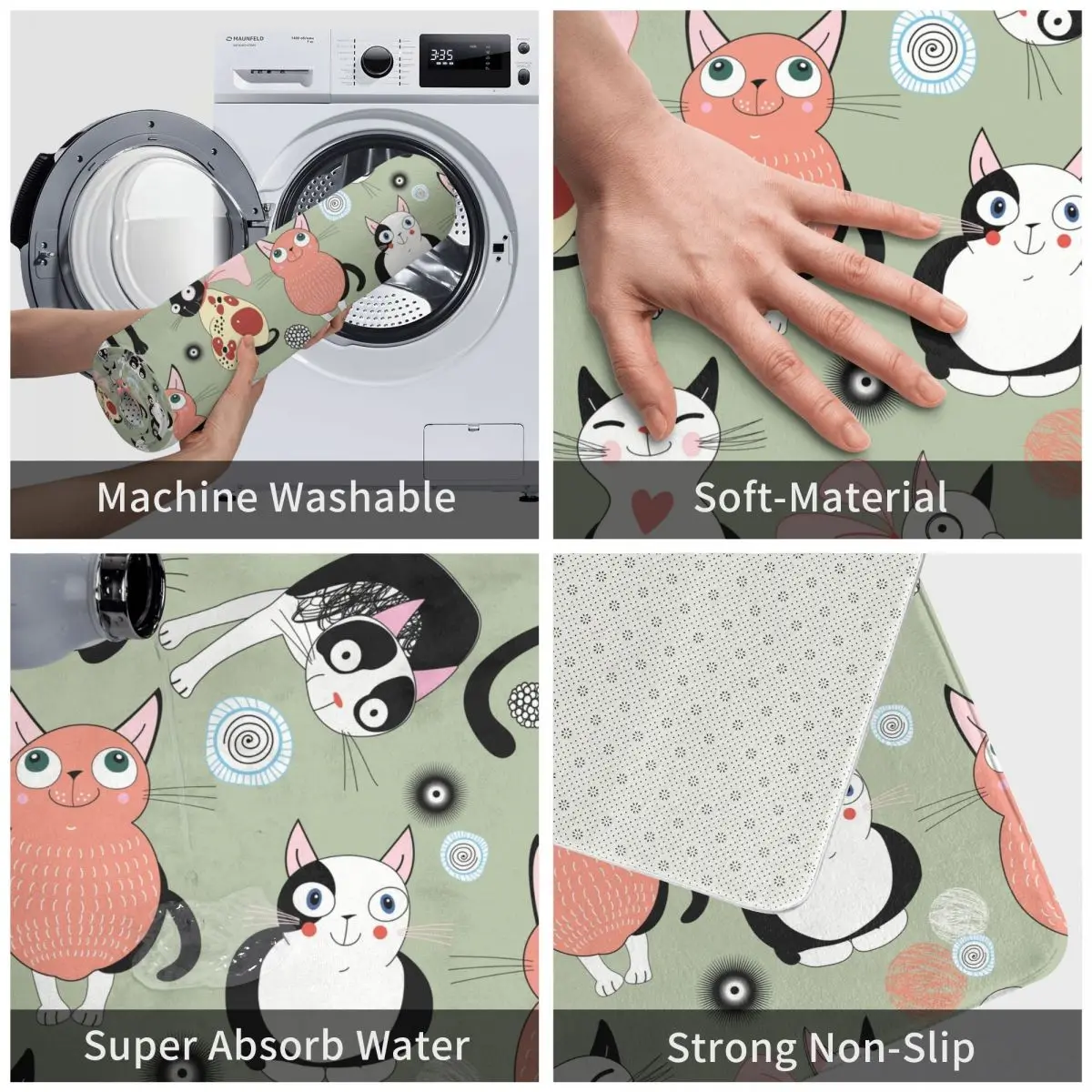 MAUNFELD

3:35

Machine Washable

Soft-Material

Super Absorb Water

Strong Non-Slip