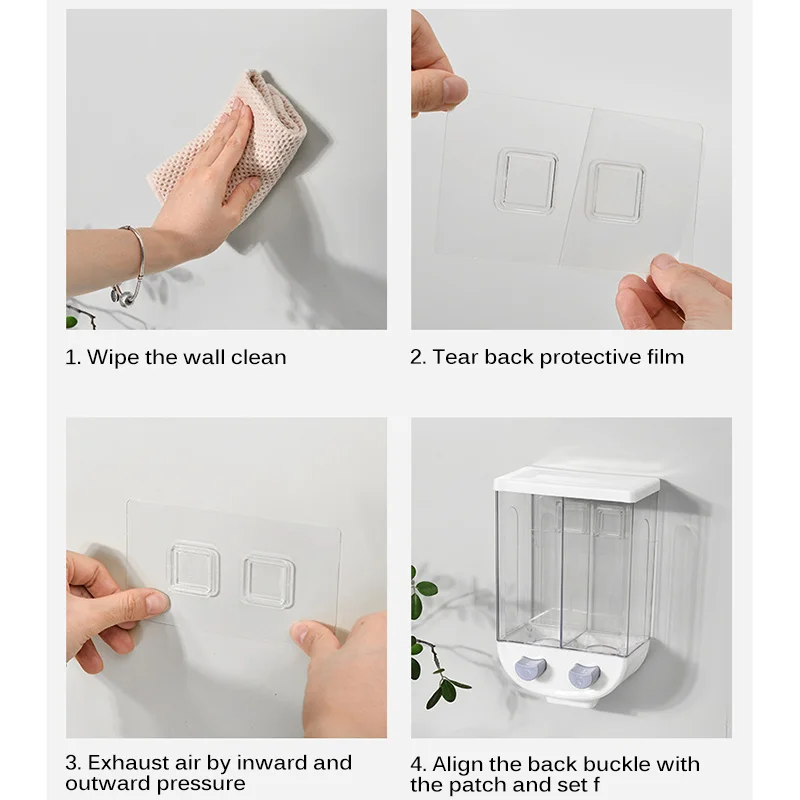 1. Wipe the wall clean

2. Tear back protective film

3. Exhaust air by inward and outward pressure

4. Align the back buckle with the patch and set f