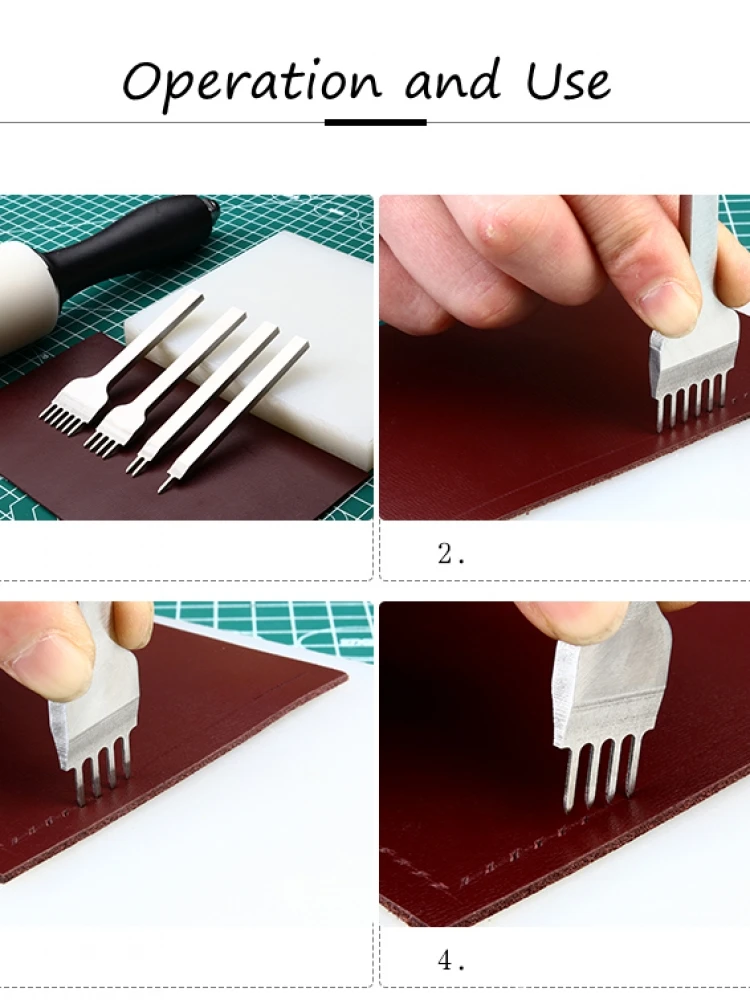 Operation and Use

2.

4.