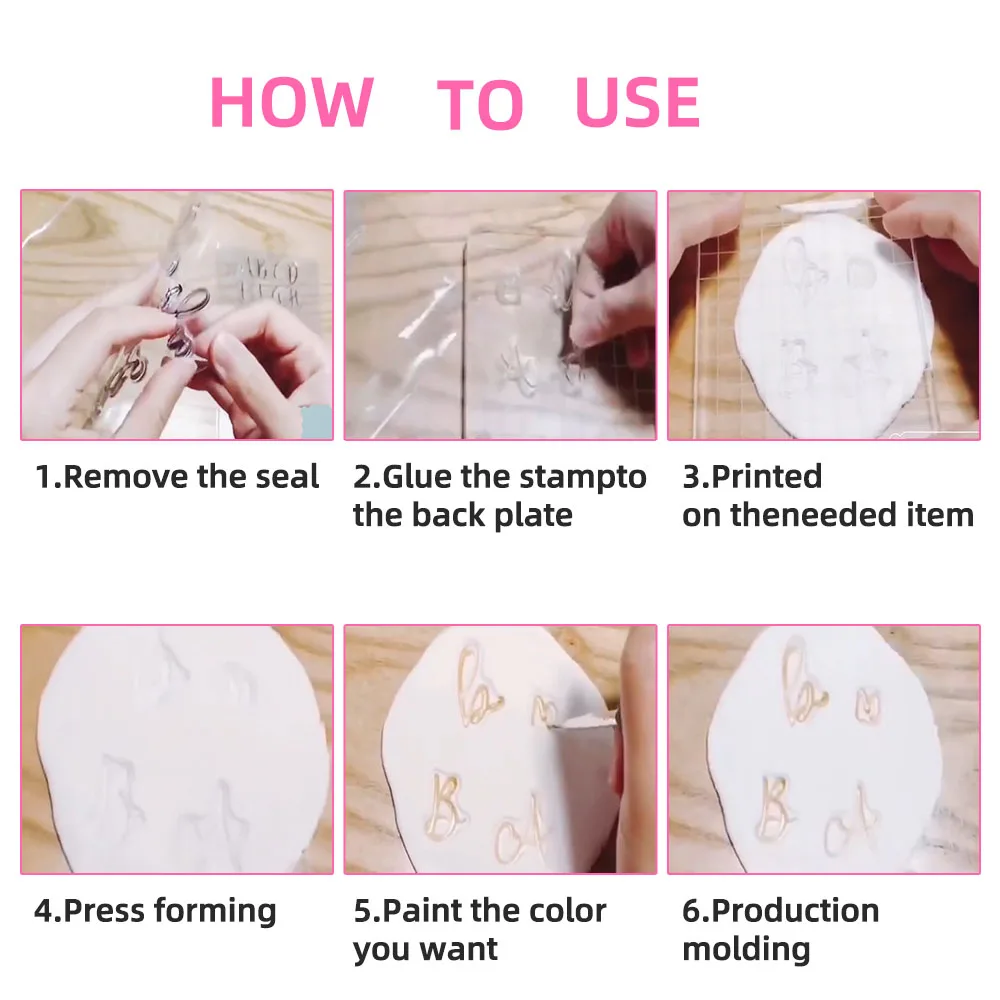 HOW TO USE

1.Remove the seal

2.Glue the stampto the back plate

3.Printed on theneeded item

4.Press forming

5.Paint the color you want

6.Production molding