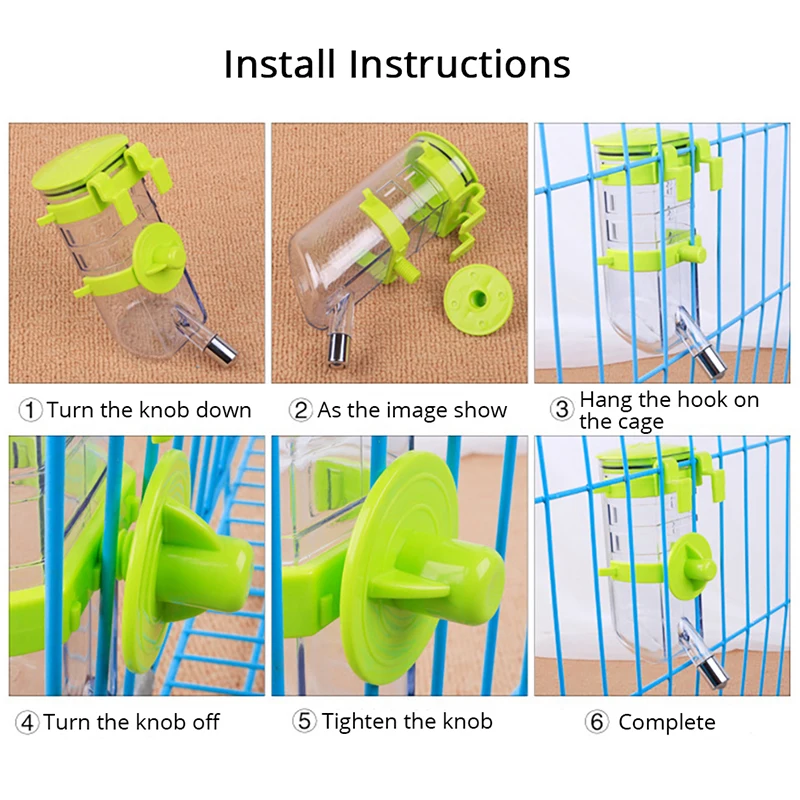 Install Instructions

① Turn the knob down

② As the image show

③ Hang the hook on the cage

④ Turn the knob off

⑤ Tighten the knob

⑥ Complete