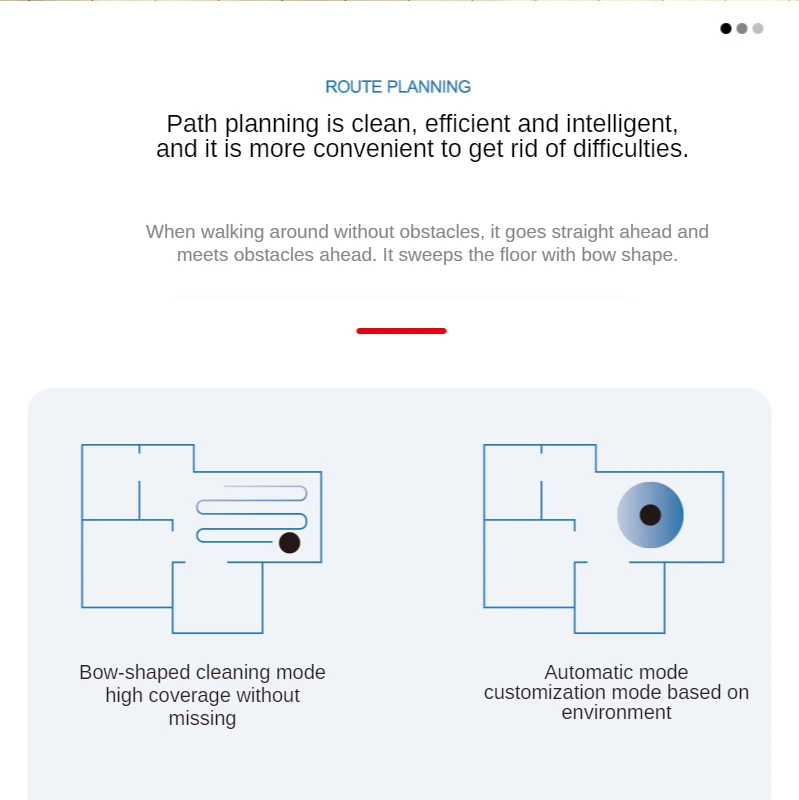 ROUTE PLANNING

Path planning is clean, efficient and intelligent, and it is more convenient to get rid of difficulties.

When walking around without obstacles, it goes straight ahead and meets obstacles ahead. It sweeps the floor with bow shape.

Bow-shaped cleaning mode high coverage without missing

Automatic mode customization mode based on environment