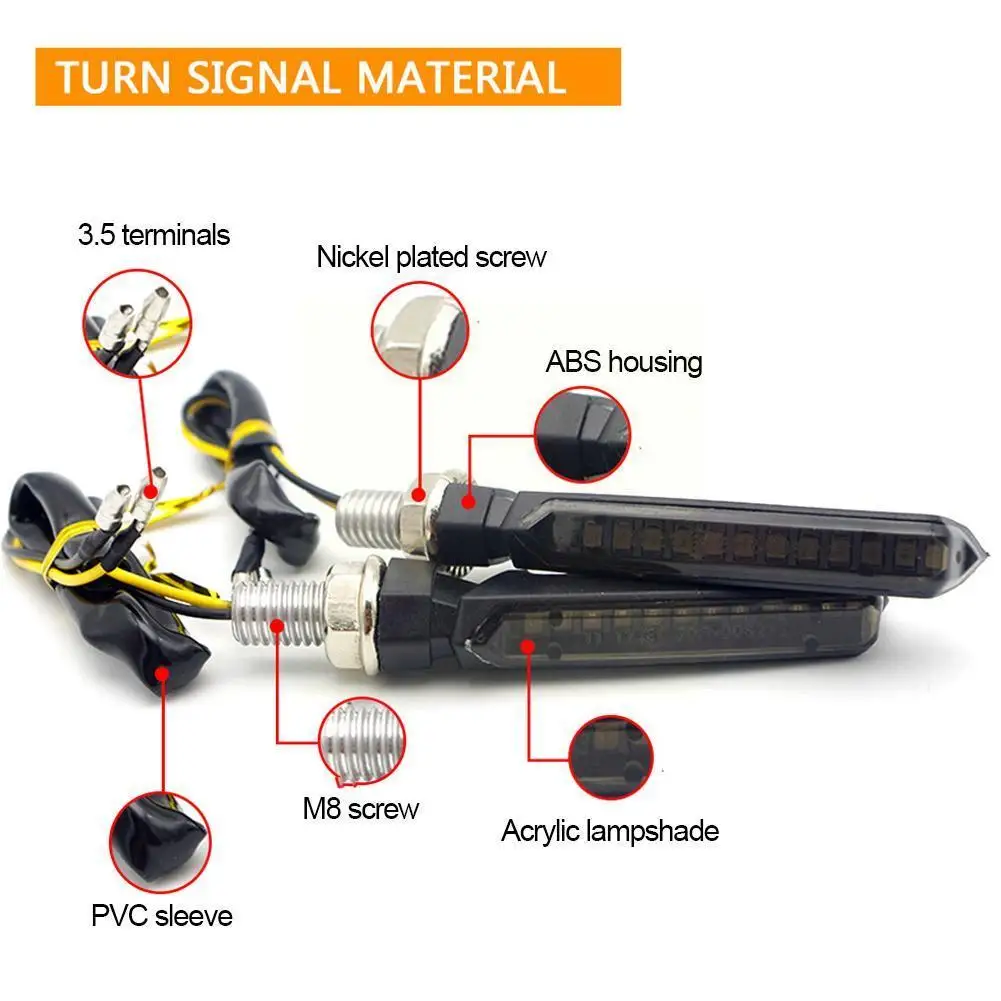 TURN SIGNAL MATERIAL

3.5 terminals

Nickel plated screw

ABS housing

M8 screw

Acrylic lampshade

PVC sleeve