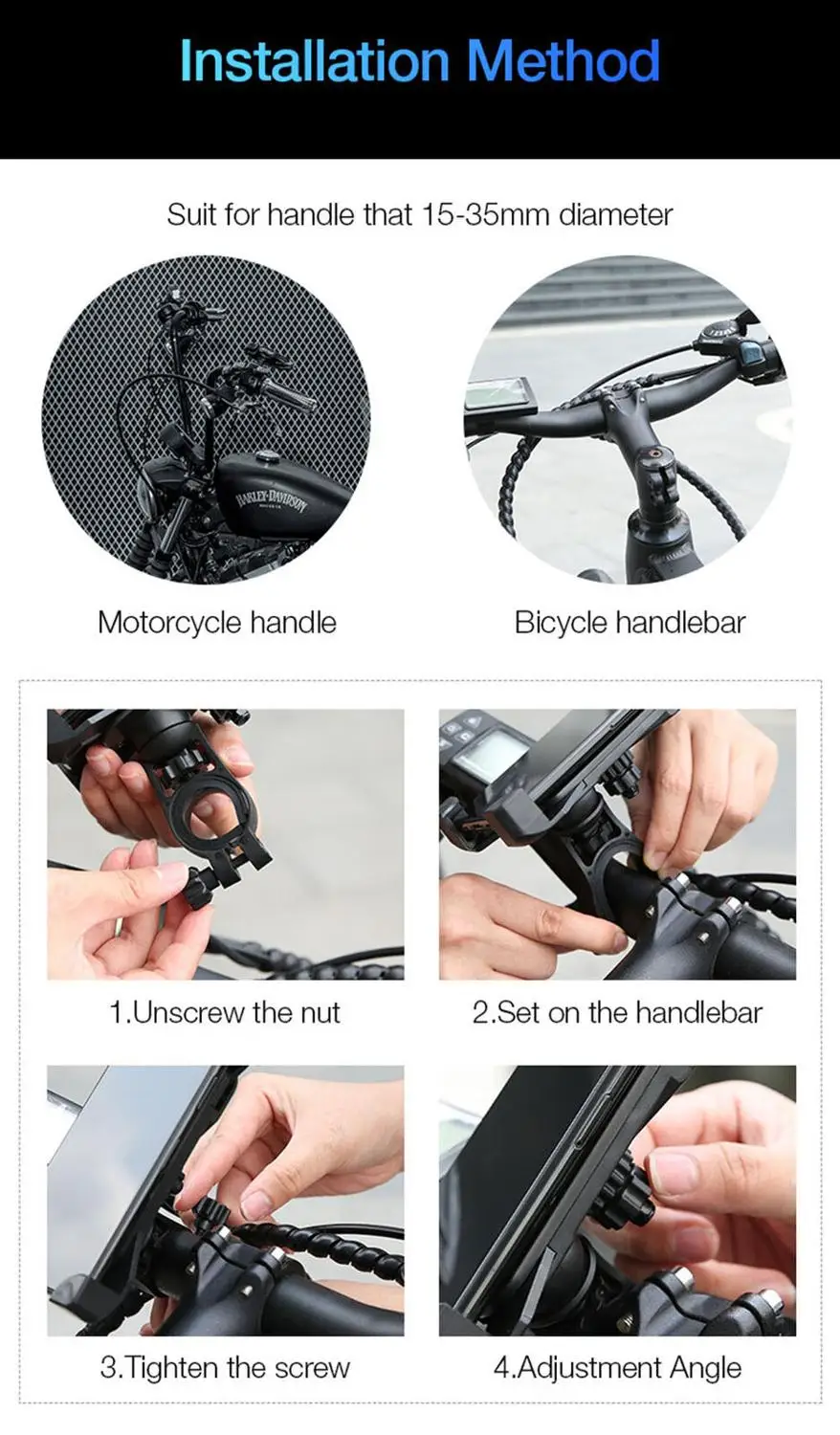 Installation Method

Suit for handle that 15-35mm diameter

HARLEY-DAVIDSON

Motorcycle handle

Bicycle handlebar

1.Unscrew the nut

2.Set on the handlebar

3.Tighten the screw

4.Adjustment Angle