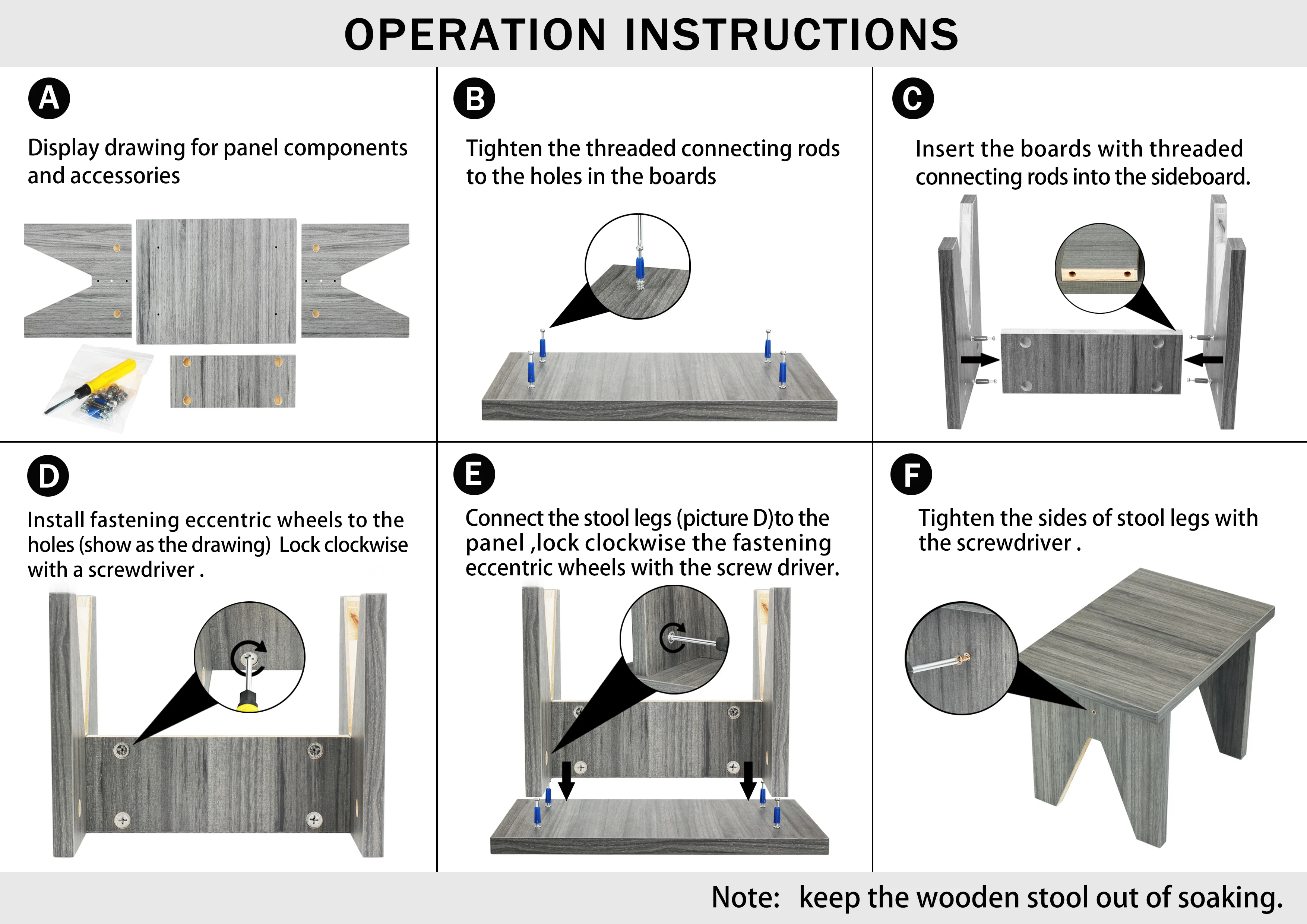 OPERATION INSTRUCTIONS

A

Display drawing for panel components and accessories

B

Tighten the threaded connecting rods to the holes in the boards

C

Insert the boards with threaded connecting rods into the sideboard.

D

Install fastening eccentric wheels to the holes (show as the drawing)  Lock clockwise with a screwdriver .

E

Connect the stool legs (picture D)to the panel ,lock clockwise the fastening eccentric wheels with the screw driver.

F

Tighten the sides of stool legs with the screwdriver .

Note:   keep the wooden stool out of soaking.