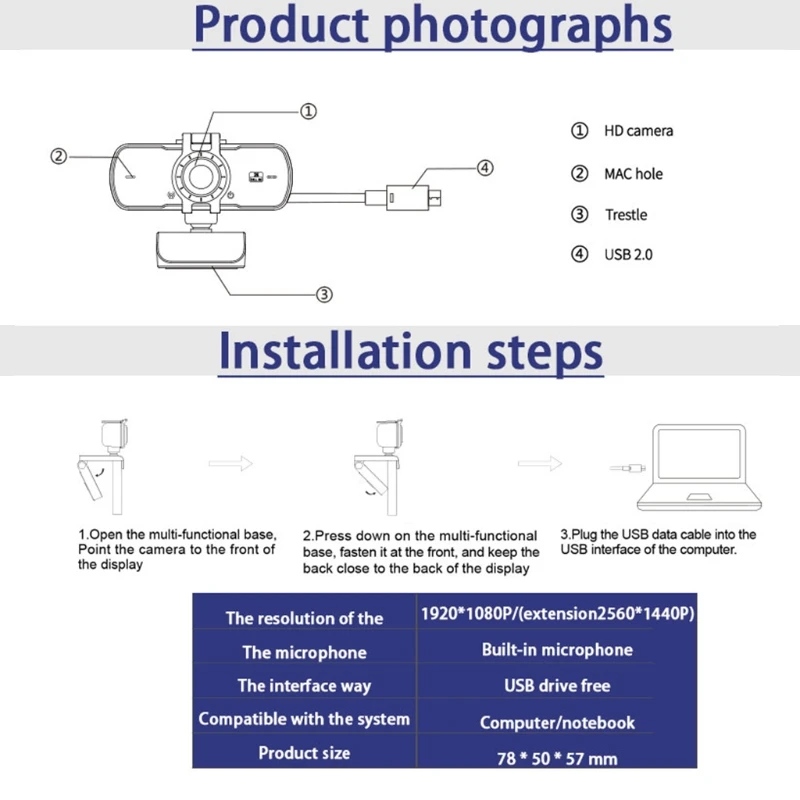 Product photographs

①

②

④

③

① HD camera

② MAC hole

③ Trestle

④ USB 2.0

Installation steps

1.Open the multi-functional base, Point the camera to the front of the display

2.Press down on the multi-functional base, fasten it at the front, and keep the back close to the back of the display

3.Plug the USB data cable into the USB interface of the computer.

| The resolution of the | 1920*1080P/(extension2560*1440P) |
|---|---|
| The microphone | Built-in microphone |
| The interface way | USB drive free |
| Compatible with the system | Computer/notebook |
| Product size | 78 * 50 * 57 mm |