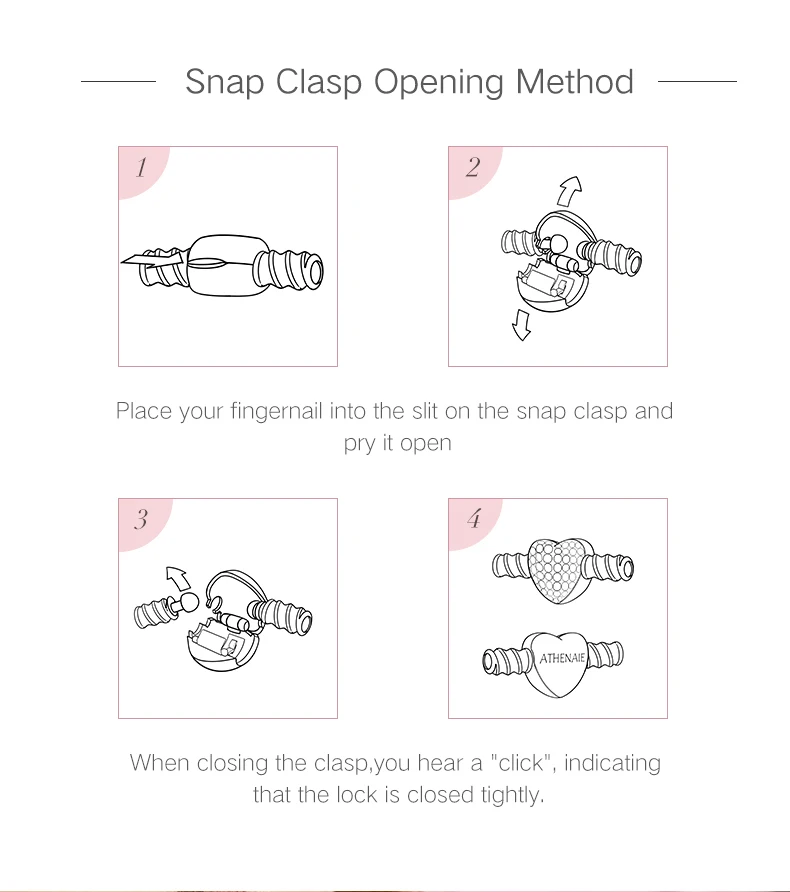 Snap Clasp Opening Method

1

2

Place your fingernail into the slit on the snap clasp and pry it open

3

4

ATHENAIE

When closing the clasp,you hear a "click", indicating that the lock is closed tightly.