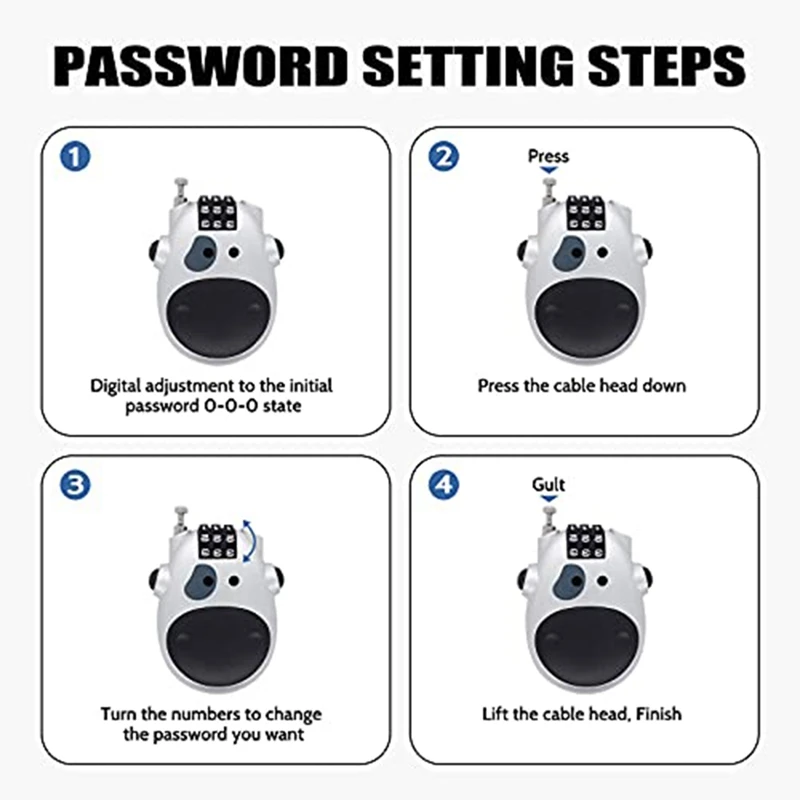 PASSWORD SETTING STEPS

1

Digital adjustment to the initial password 0-0-0 state

2

Press

Press the cable head down

3

Turn the numbers to change the password you want

4

Gult

Lift the cable head, Finish