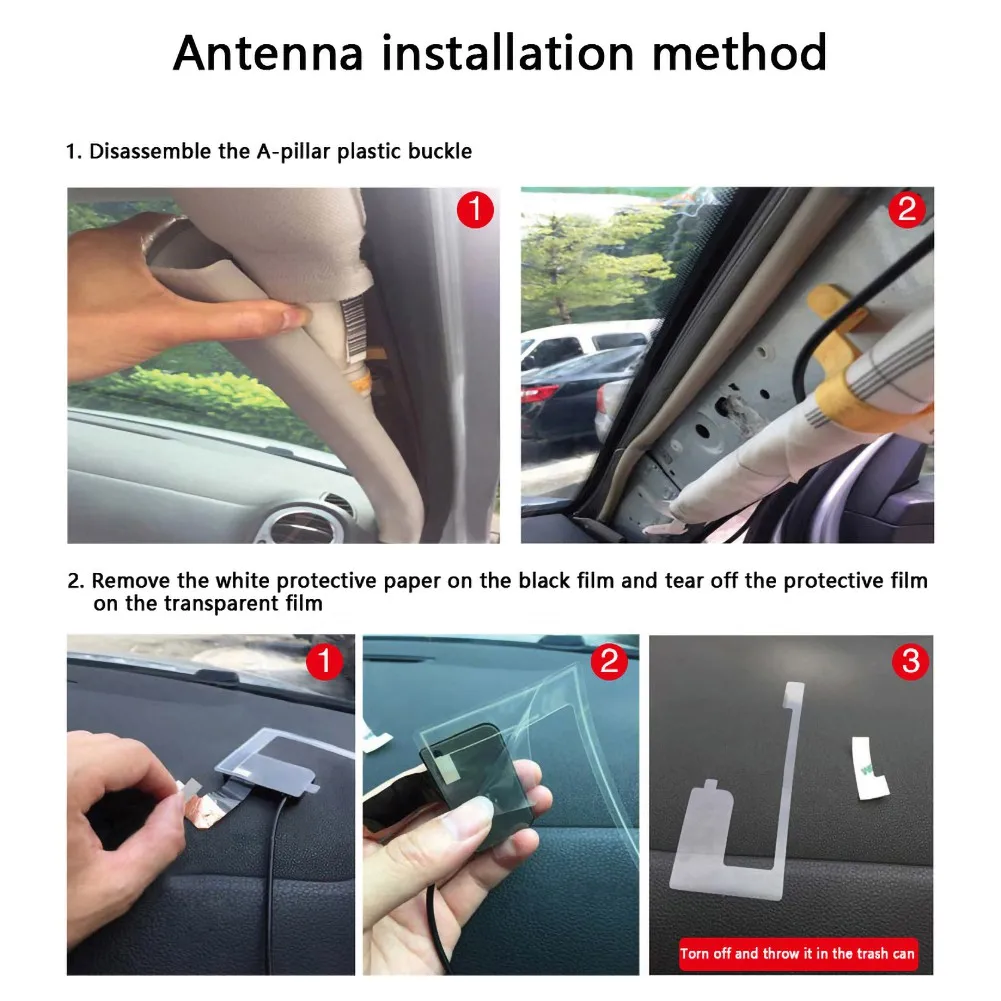 Antenna installation method

1. Disassemble the A-pillar plastic buckle

1

2

2. Remove the white protective paper on the black film and tear off the protective film on the transparent film

1

2

3

Torn off and throw it in the trash can