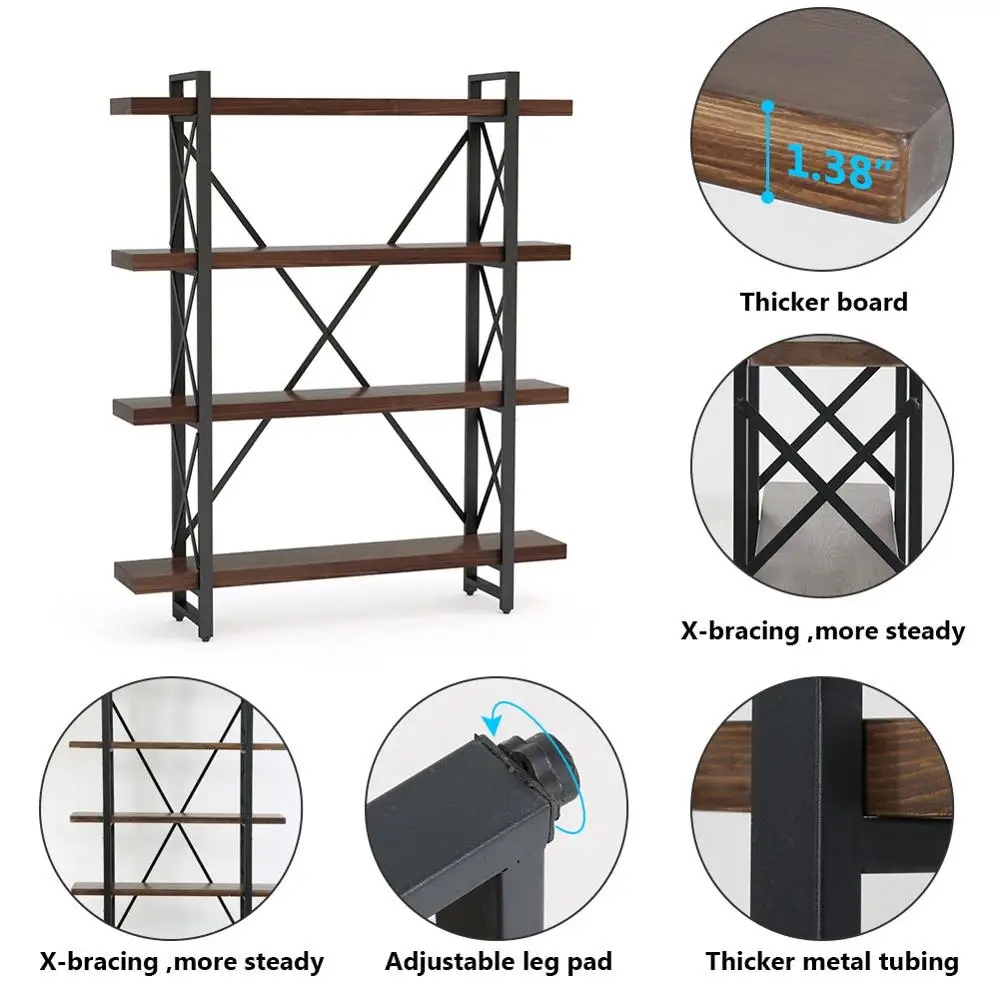 1.38"

Thicker board

X-bracing ,more steady

X-bracing ,more steady

Adjustable leg pad

Thicker metal tubing