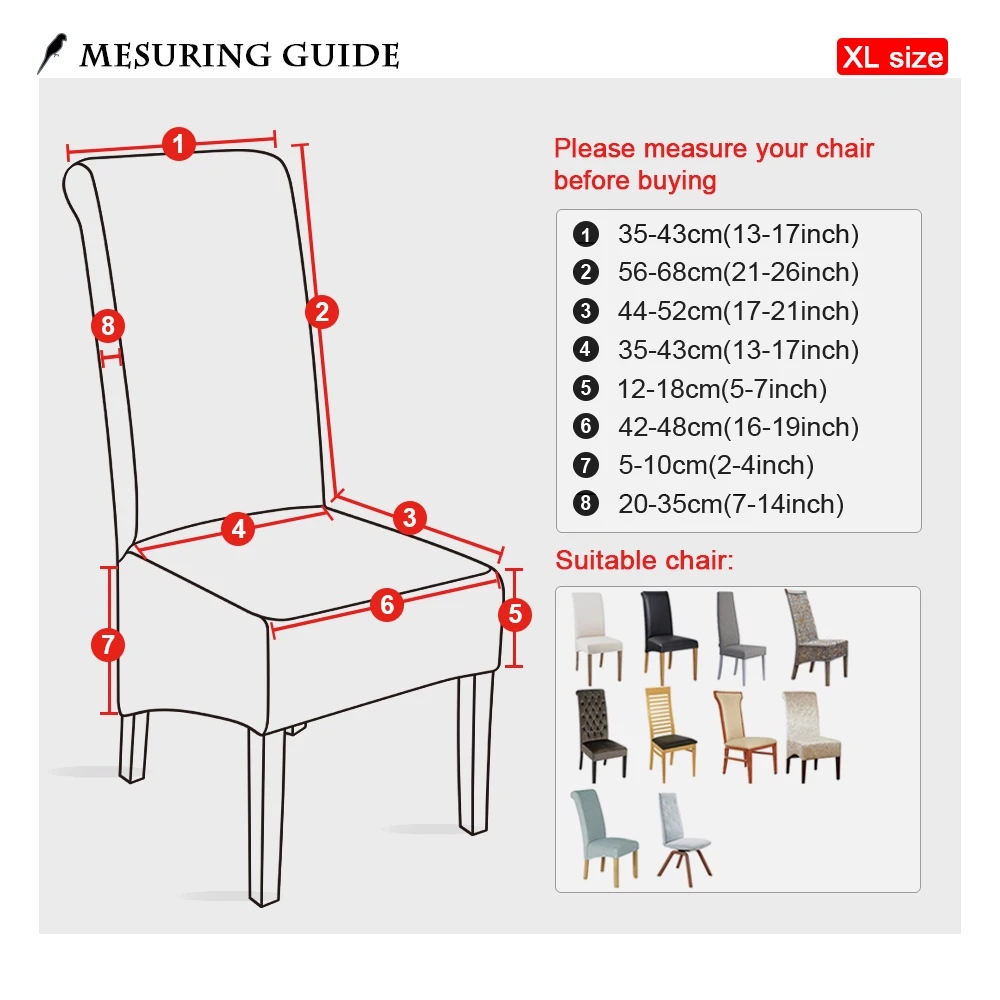 MESURING GUIDE

XL size

1
2
8
4
3
6
5
7

Please measure your chair before buying

1 35-43cm(13-17inch)
2 56-68cm(21-26inch)
3 44-52cm(17-21inch)
4 35-43cm(13-17inch)
5 12-18cm(5-7inch)
6 42-48cm(16-19inch)
7 5-10cm(2-4inch)
8 20-35cm(7-14inch)

Suitable chair: