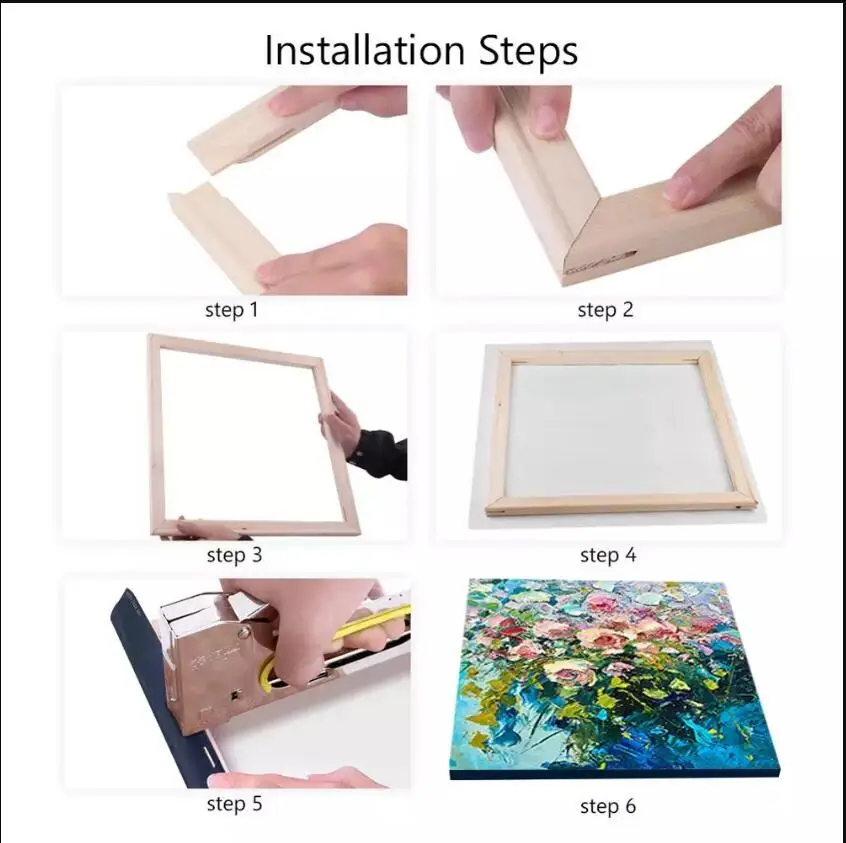 Installation Steps

step 1

step 2

step 3

step 4

step 5

step 6