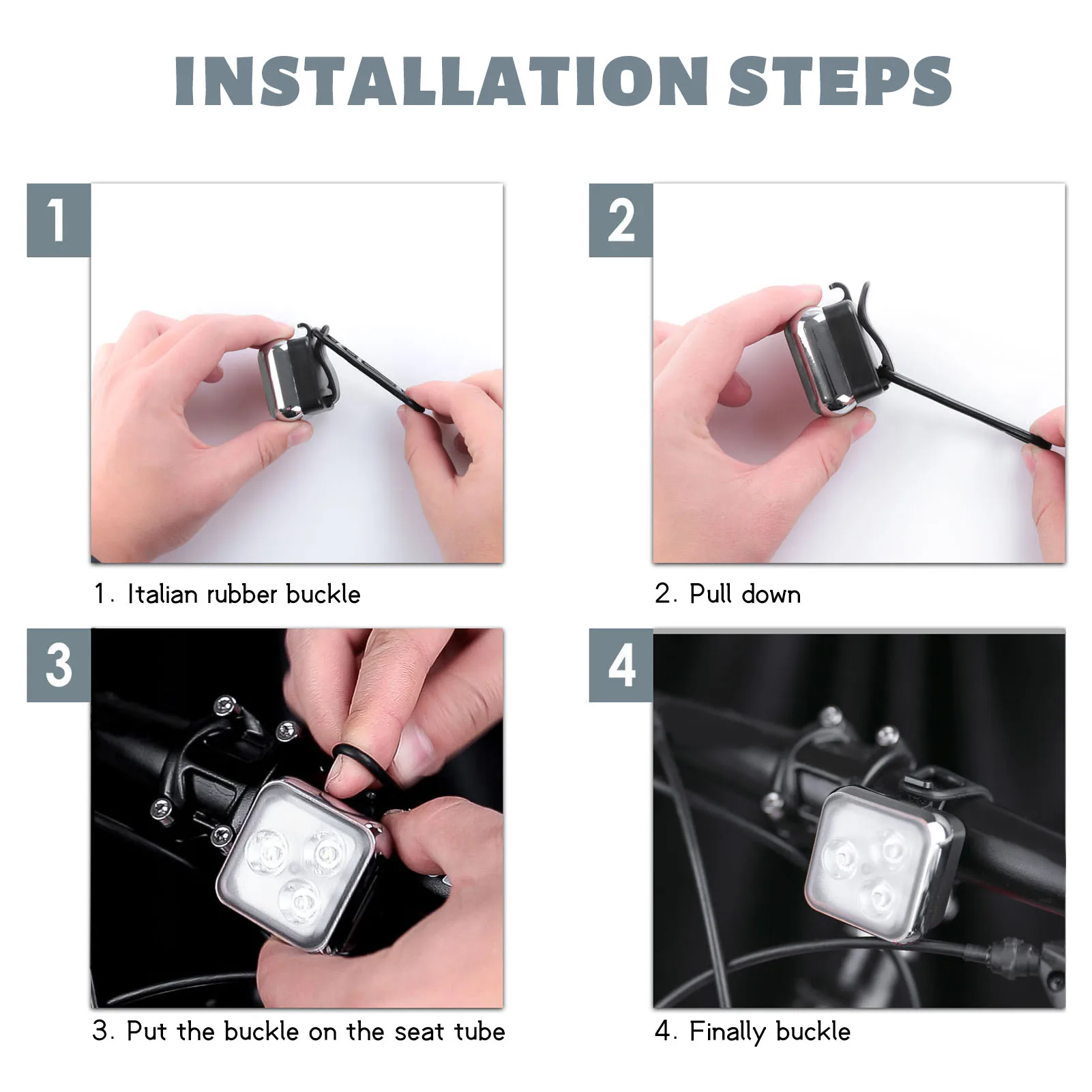 INSTALLATION STEPS

1

1. Italian rubber buckle

2

2. Pull down

3

3. Put the buckle on the seat tube

4

4. Finally buckle