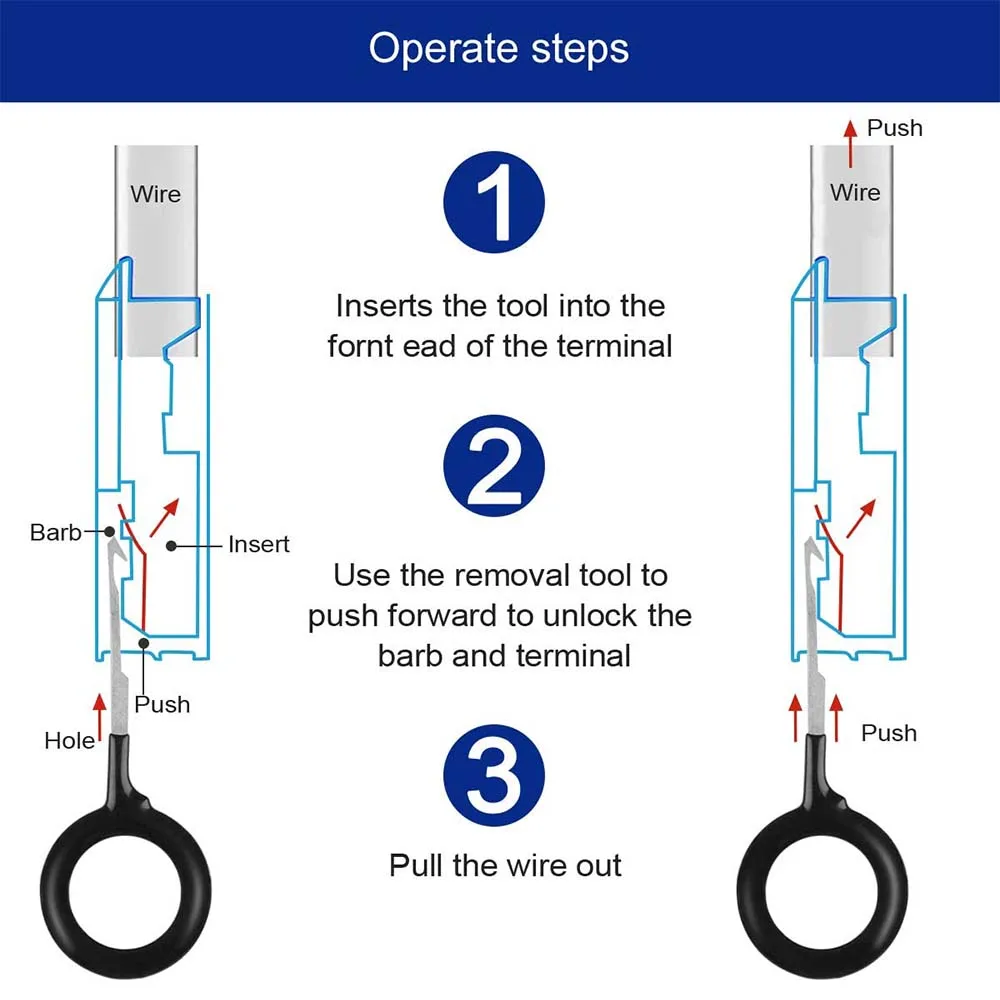 Operate steps

Wire

Barb

Insert

Push

Hole

1

Inserts the tool into the fornt ead of the terminal

2

Use the removal tool to push forward to unlock the barb and terminal

3

Pull the wire out

Push

Wire

Push