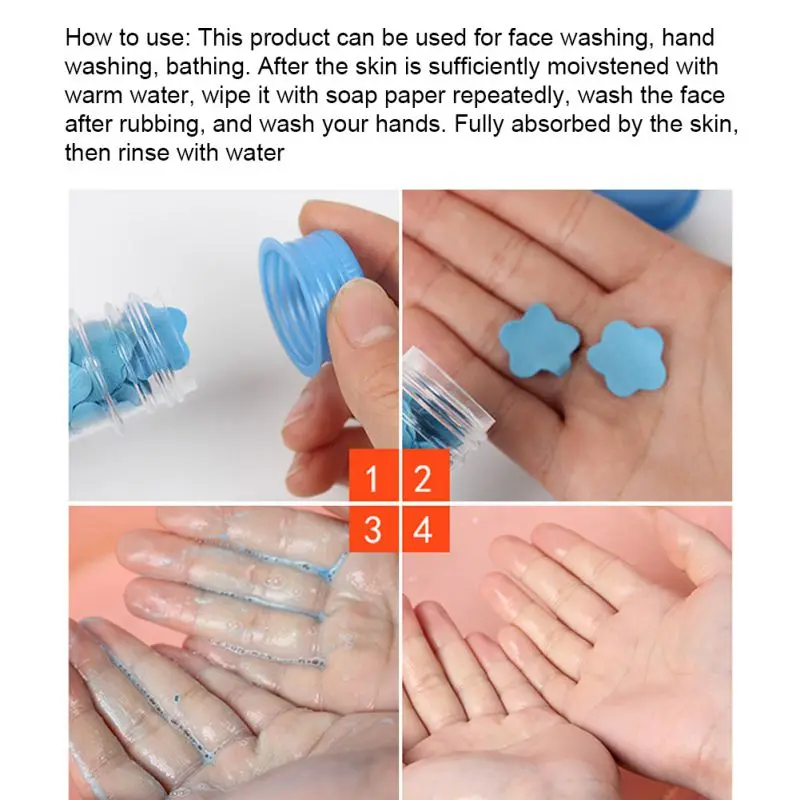 How to use: This product can be used for face washing, hand washing, bathing. After the skin is sufficiently moivstened with warm water, wipe it with soap paper repeatedly, wash the face after rubbing, and wash your hands. Fully absorbed by the skin, then rinse with water

1 2
3 4