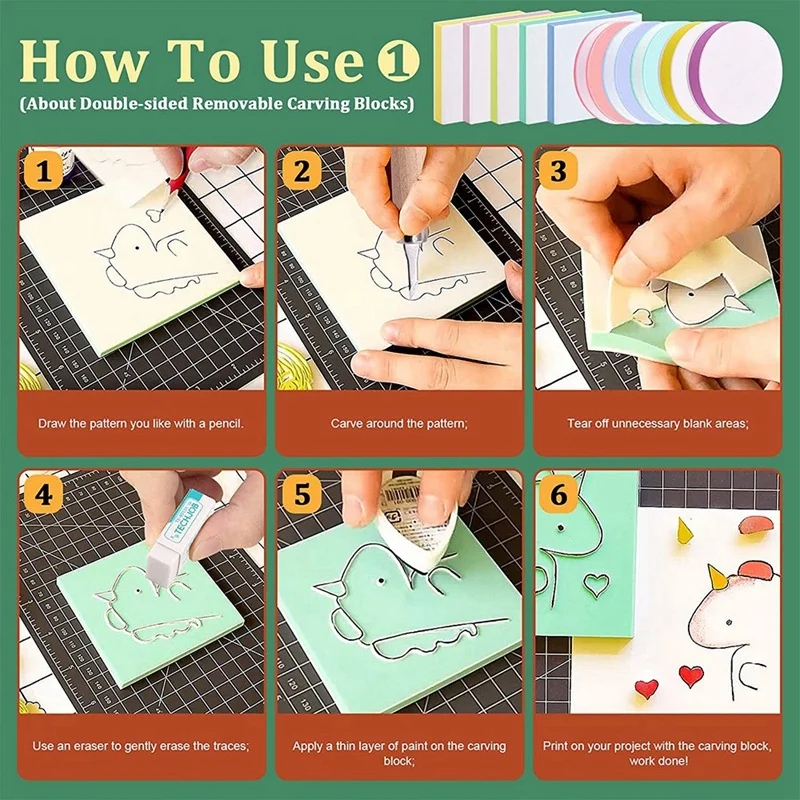 How To Use ①
(About Double-sided Removable Carving Blocks)

1
Draw the pattern you like with a pencil.

2
Carve around the pattern;

3
Tear off unnecessary blank areas;

4
TECHJOB
Use an eraser to gently erase the traces;

5
Apply a thin layer of paint on the carving block;

6
Print on your project with the carving block, work done!