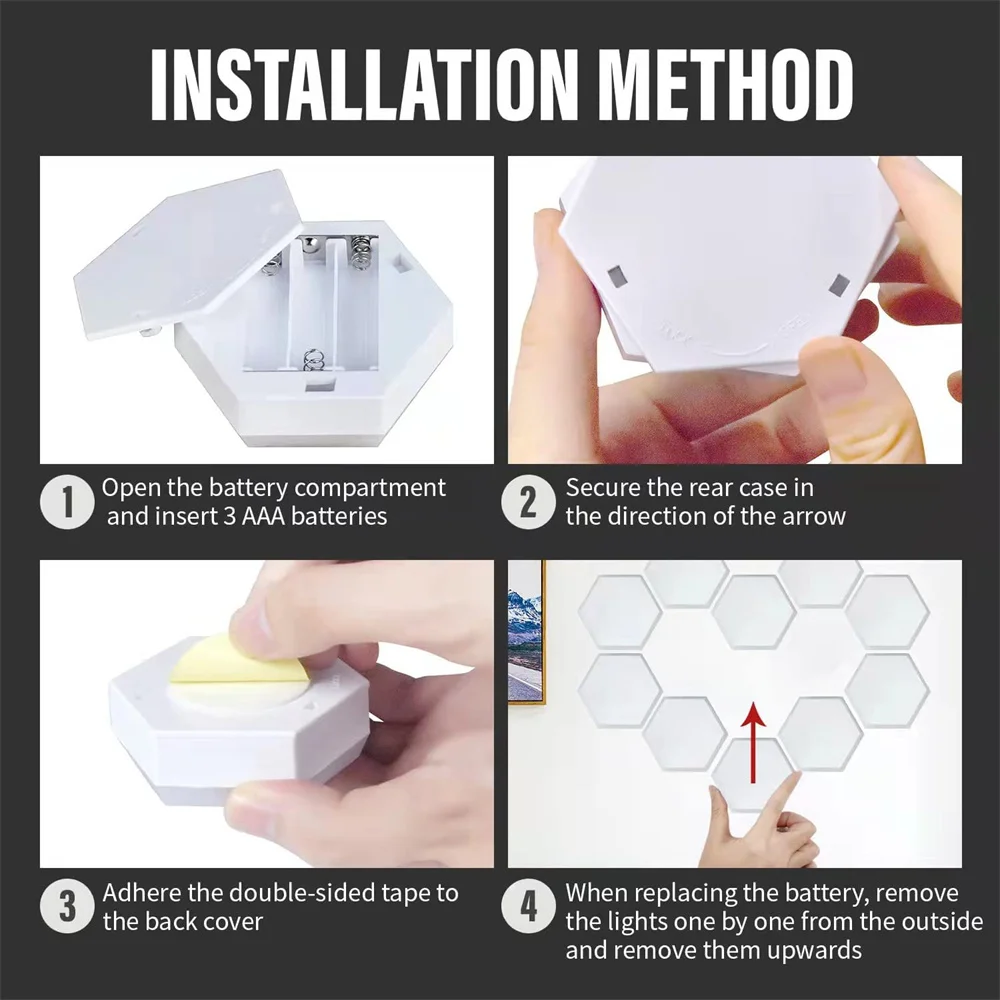 INSTALLATION METHOD

1 Open the battery compartment and insert 3 AAA batteries

2 Secure the rear case in the direction of the arrow

3 Adhere the double-sided tape to the back cover

4 When replacing the battery, remove the lights one by one from the outside and remove them upwards