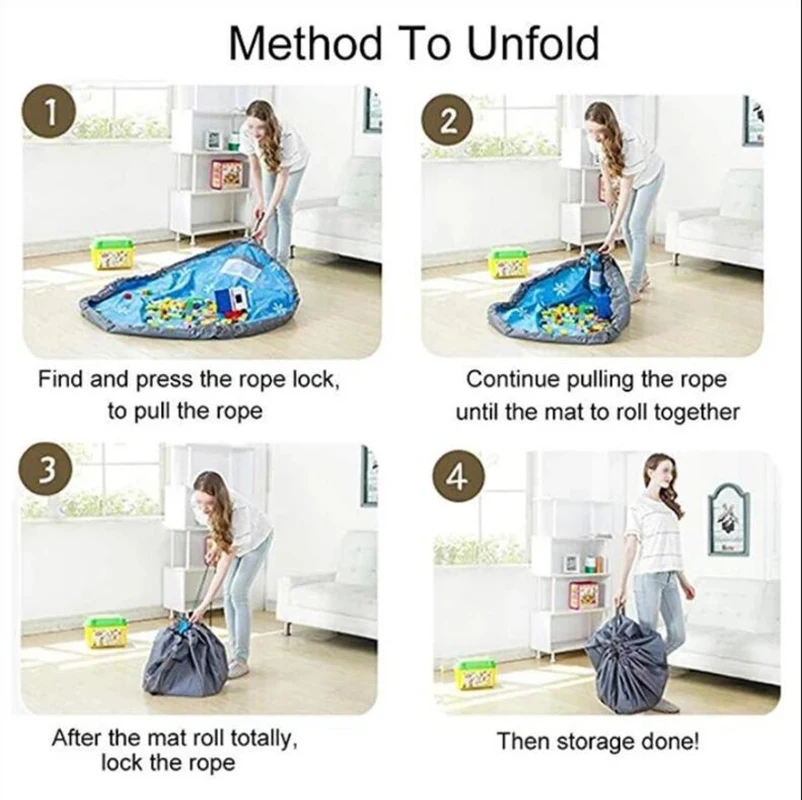 Method To Unfold

1

Find and press the rope lock, to pull the rope

2

Continue pulling the rope until the mat to roll together

3

After the mat roll totally, lock the rope

4

Then storage done!