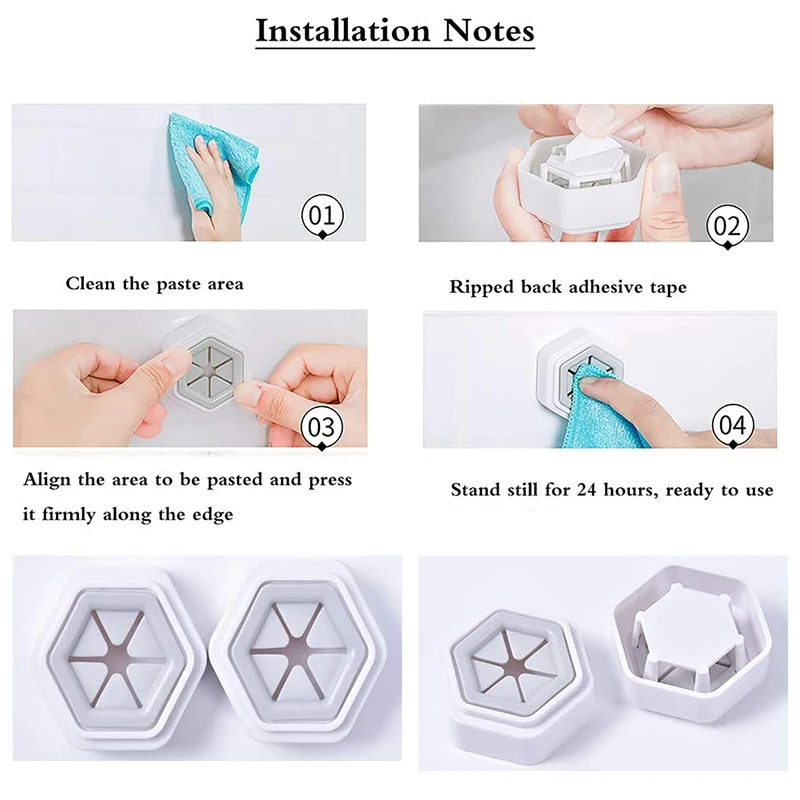 Installation Notes

01

Clean the paste area

02

Ripped back adhesive tape

03

Align the area to be pasted and press it firmly along the edge

04

Stand still for 24 hours, ready to use