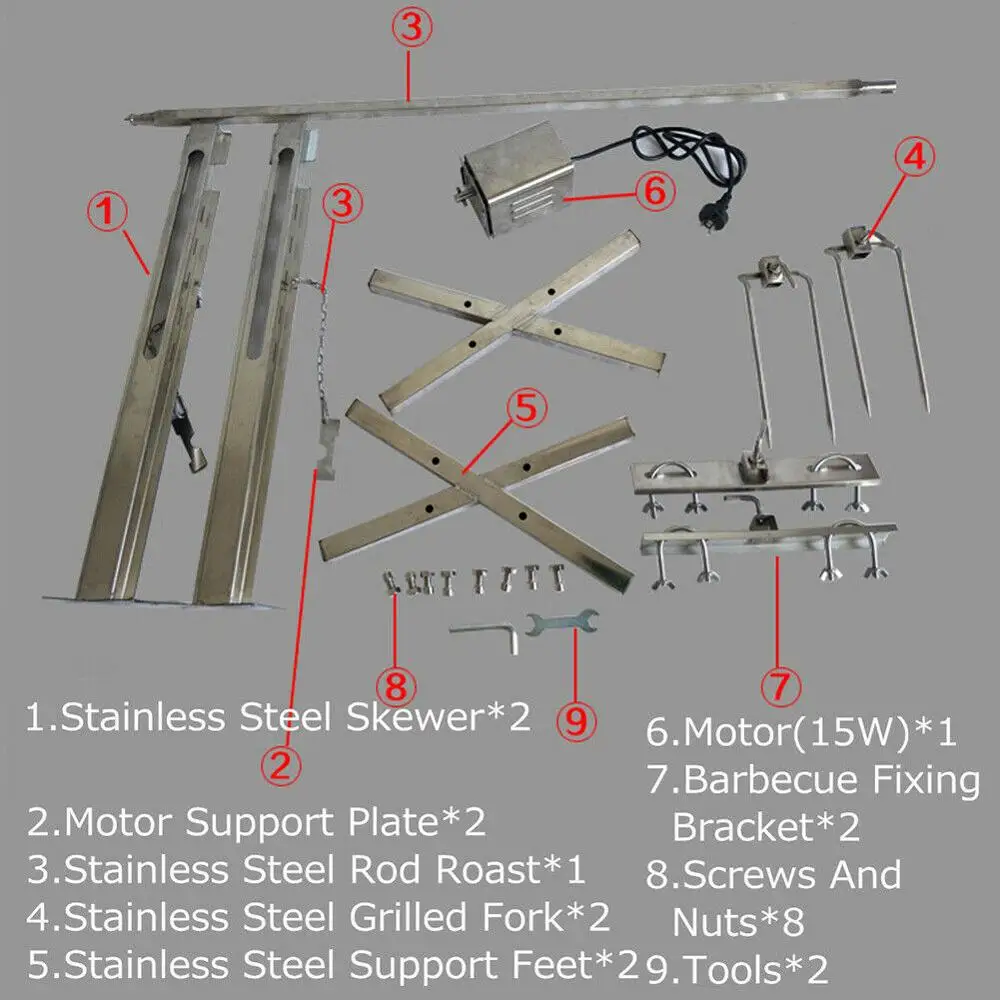 ③

①

③

⑥

④

⑤

⑧

⑨

⑦

②

1.Stainless Steel Skewer*2

2.Motor Support Plate*2
3.Stainless Steel Rod Roast*1
4.Stainless Steel Grilled Fork*2
5.Stainless Steel Support Feet*2

6.Motor(15W)*1
7.Barbecue Fixing Bracket*2
8.Screws And Nuts*8
9.Tools*2