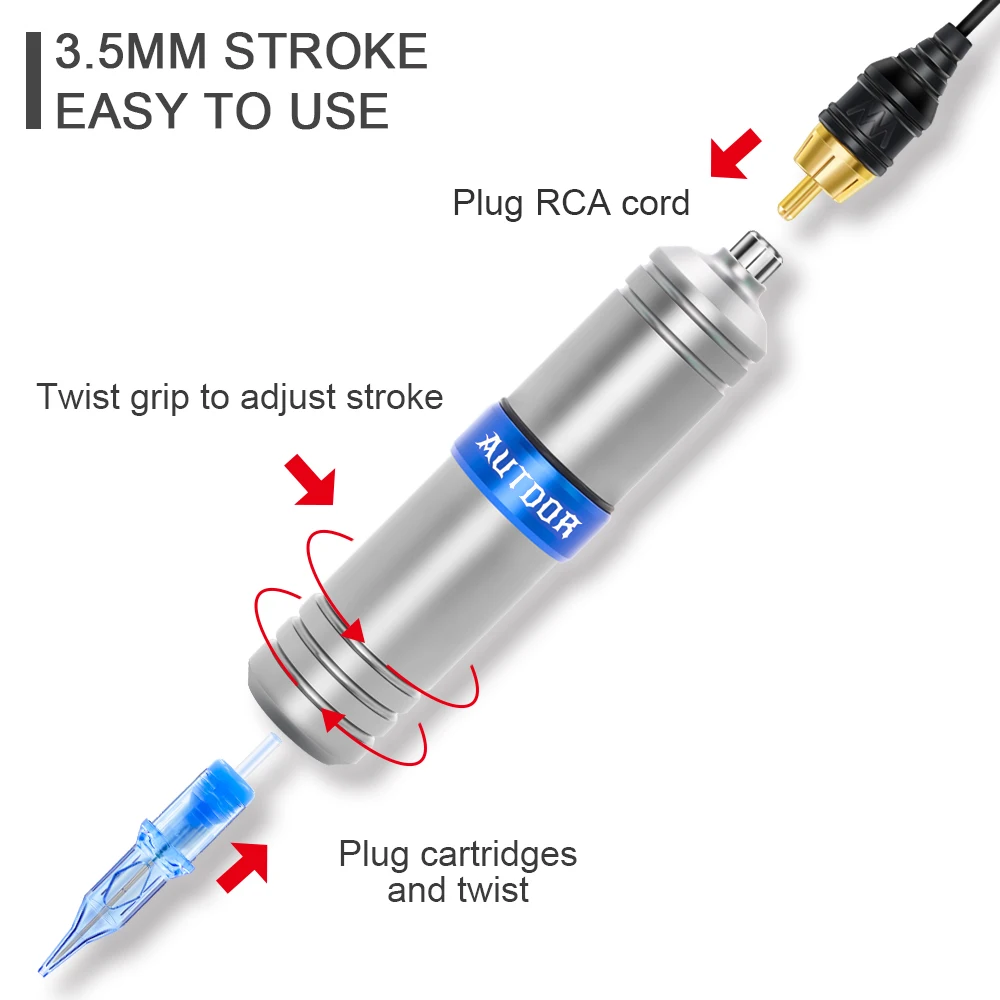 3.5MM STROKE
EASY TO USE

Plug RCA cord

Twist grip to adjust stroke

AUTDOR

Plug cartridges and twist