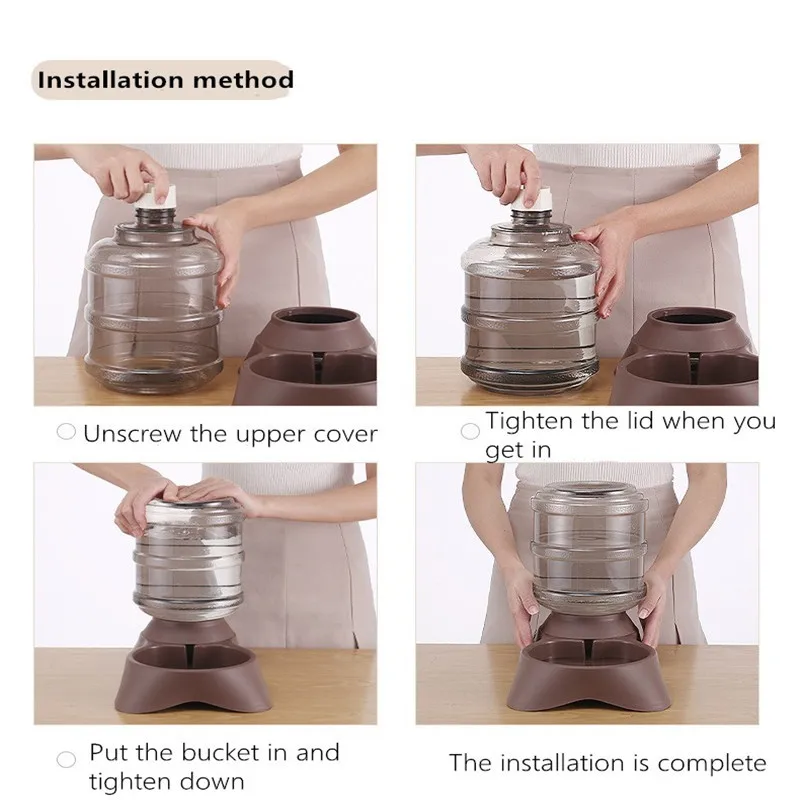 Installation method

Unscrew the upper cover

Tighten the lid when you get in

Put the bucket in and tighten down

The installation is complete