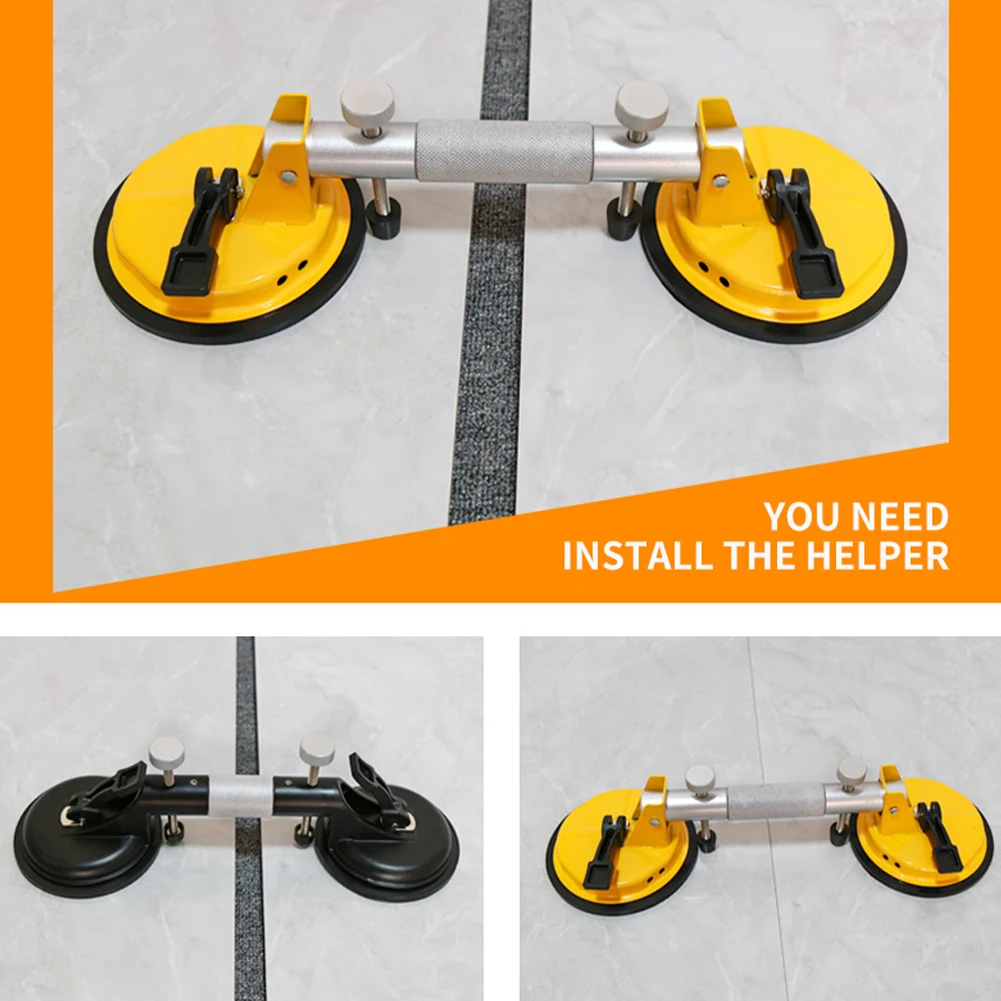 YOU NEED
INSTALL THE HELPER