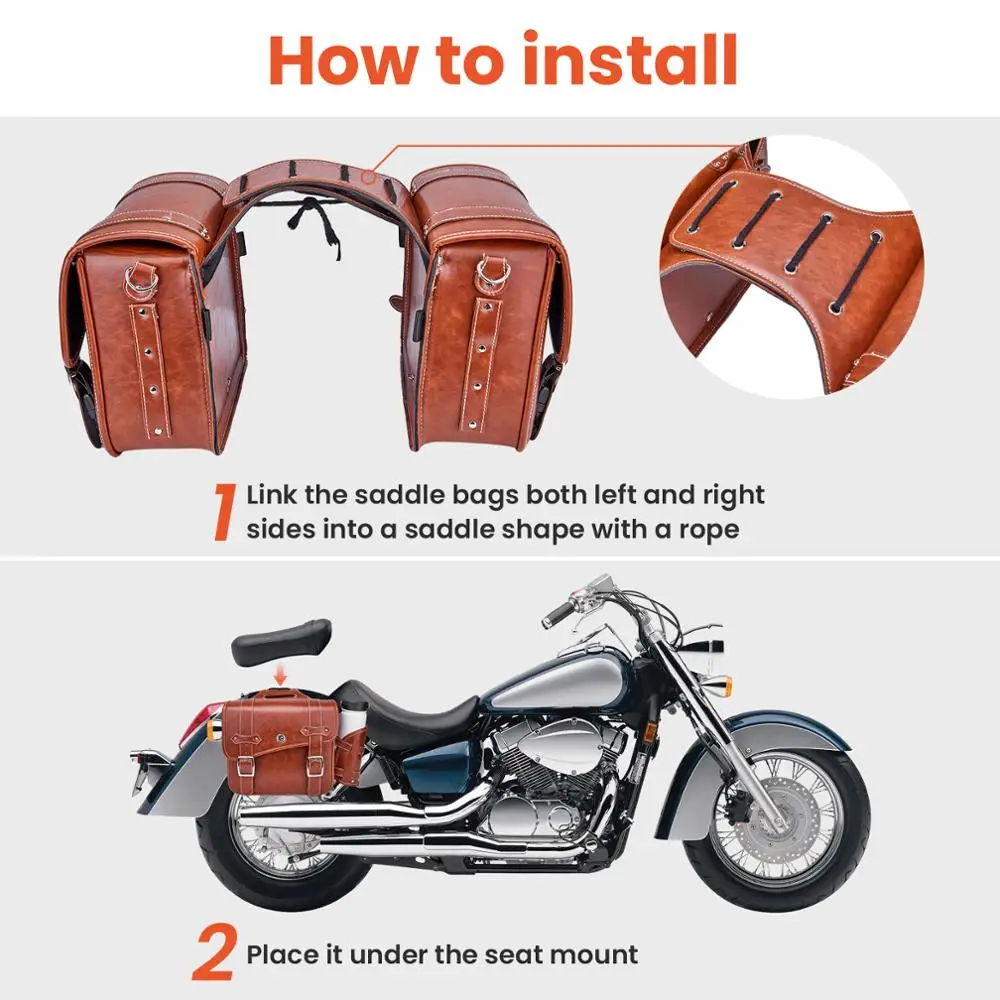 How to install

1 Link the saddle bags both left and right sides into a saddle shape with a rope

2 Place it under the seat mount