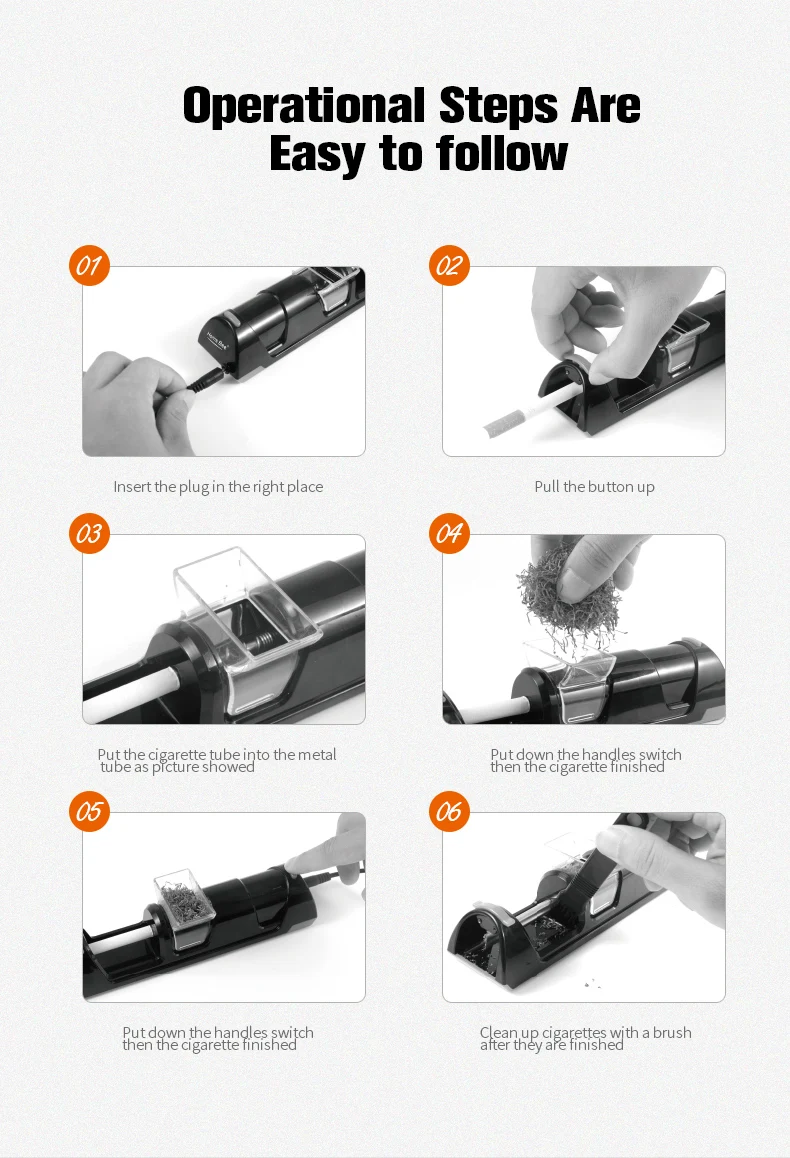 Operational Steps Are Easy to follow

01

Insert the plug in the right place

02

Pull the button up

03

Put the cigarette tube into the metal tube as picture showed

04

Put down the handles switch then the cigarette finished

05

Put down the handles switch then the cigarette finished

06

Clean up cigarettes with a brush after they are finished