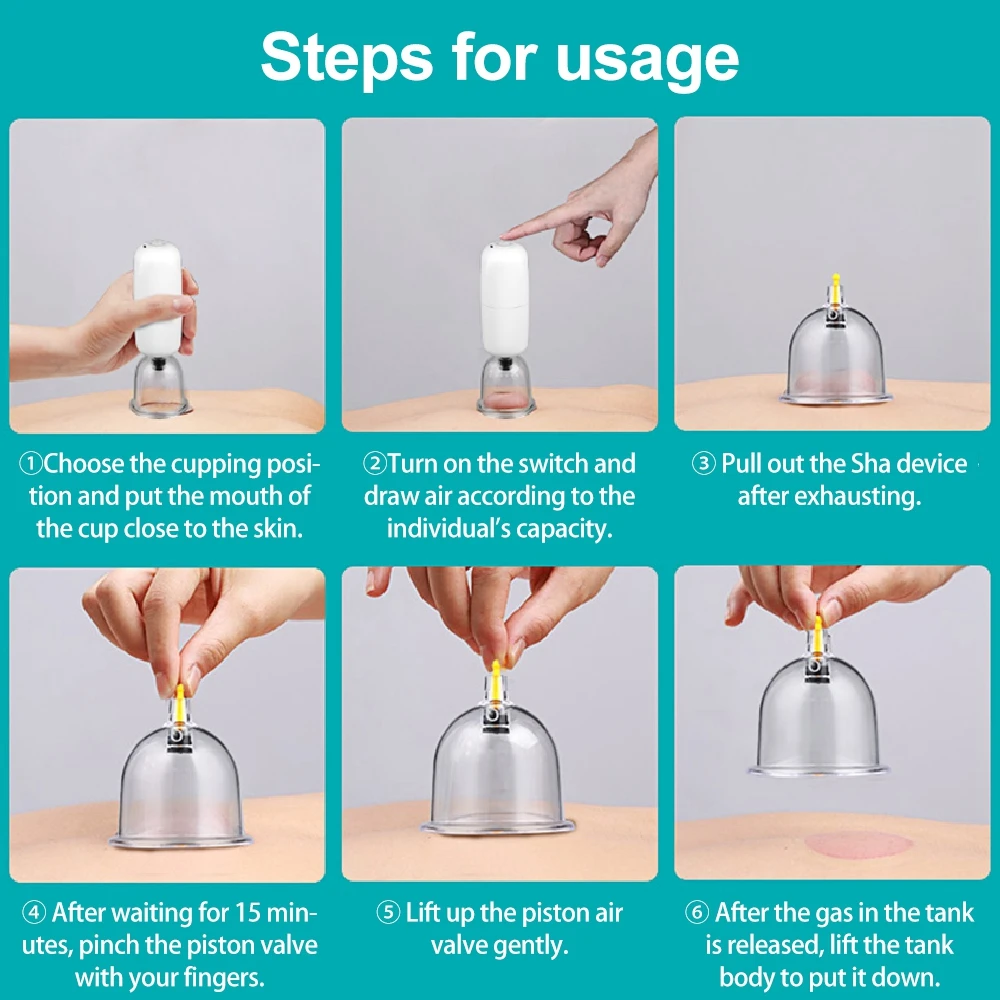 Steps for usage

①Choose the cupping position and put the mouth of the cup close to the skin.

②Turn on the switch and draw air according to the individual's capacity.

③ Pull out the Sha device after exhausting.

④ After waiting for 15 minutes, pinch the piston valve with your fingers.

⑤ Lift up the piston air valve gently.

⑥ After the gas in the tank is released, lift the tank body to put it down.