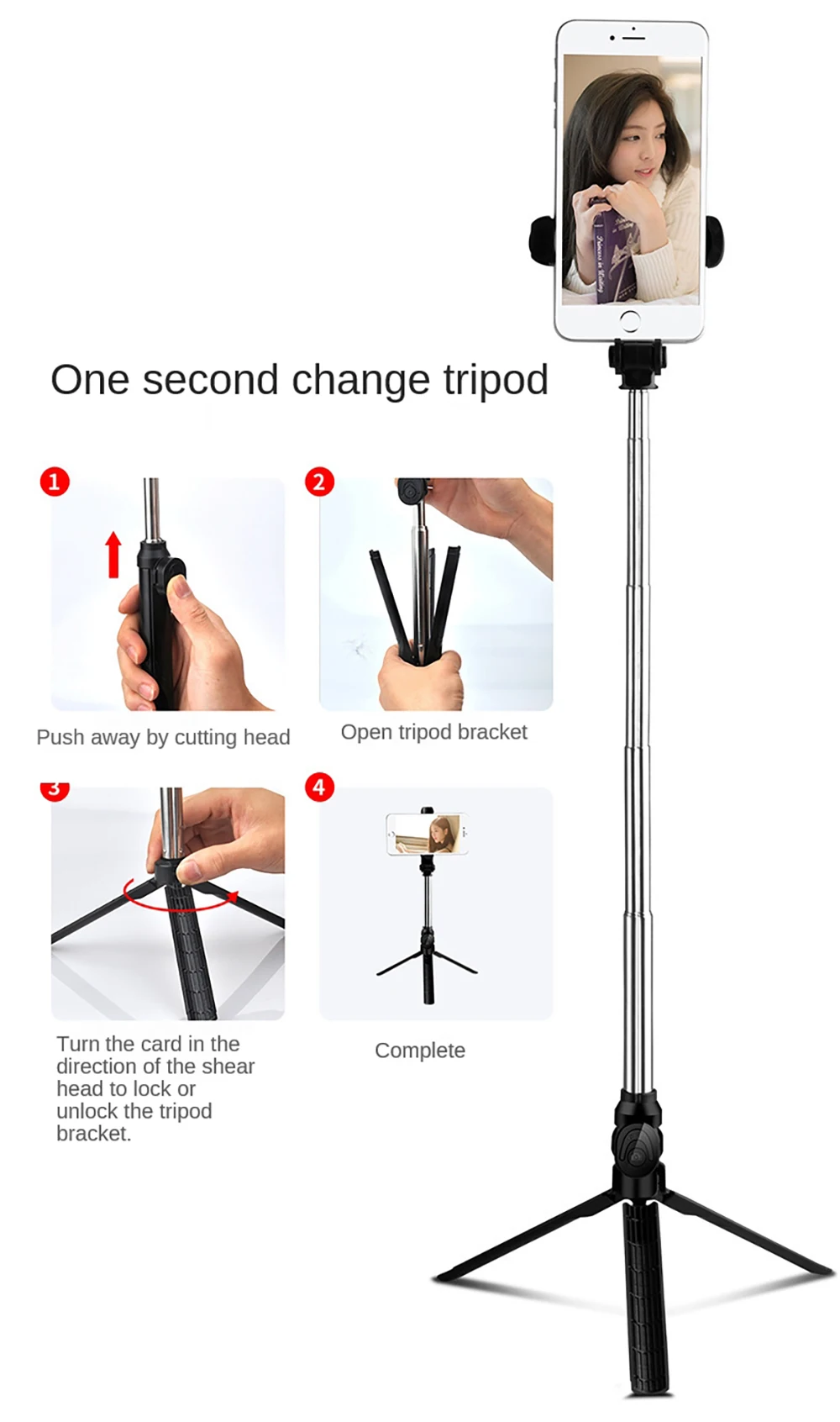 One second change tripod

1

Push away by cutting head

2

Open tripod bracket

3

Turn the card in the direction of the shear head to lock or unlock the tripod bracket.

4

Complete