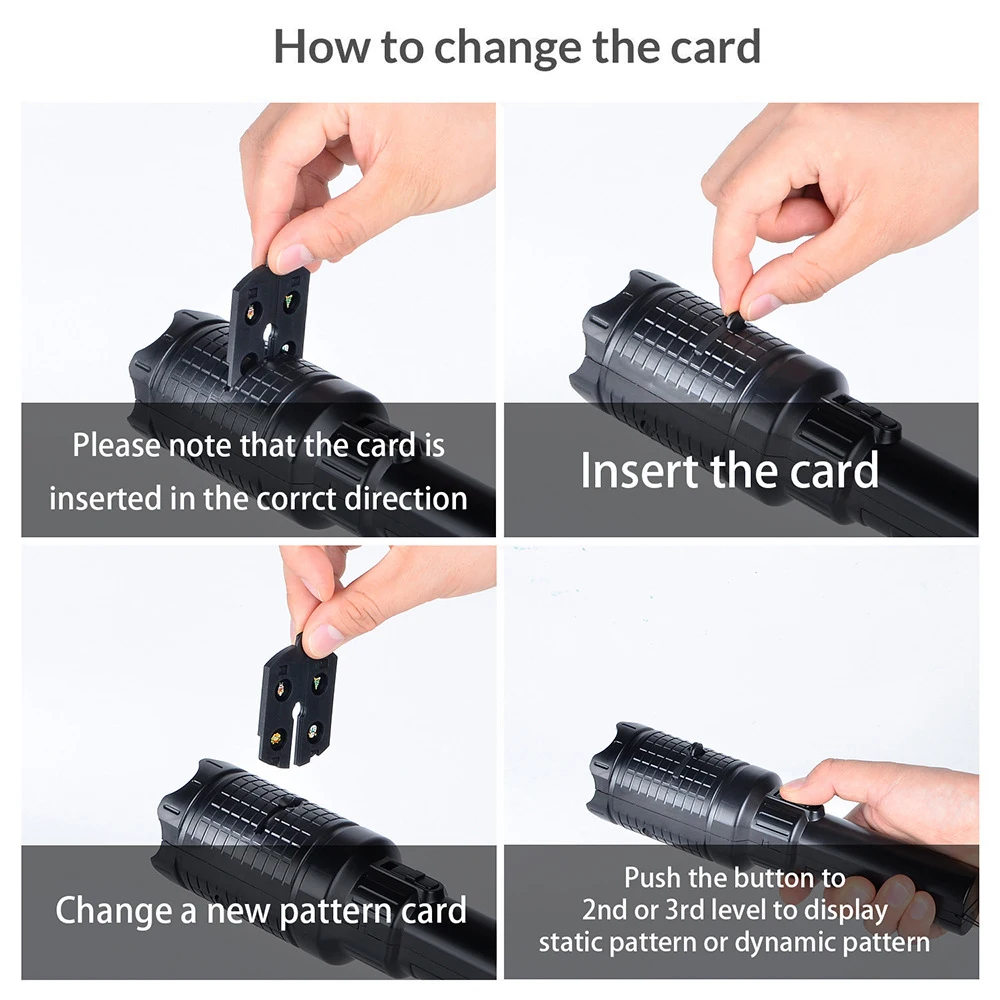 How to change the card

Please note that the card is inserted in the corrct direction

Insert the card

Change a new pattern card

Push the button to 2nd or 3rd level to display static pattern or dynamic pattern