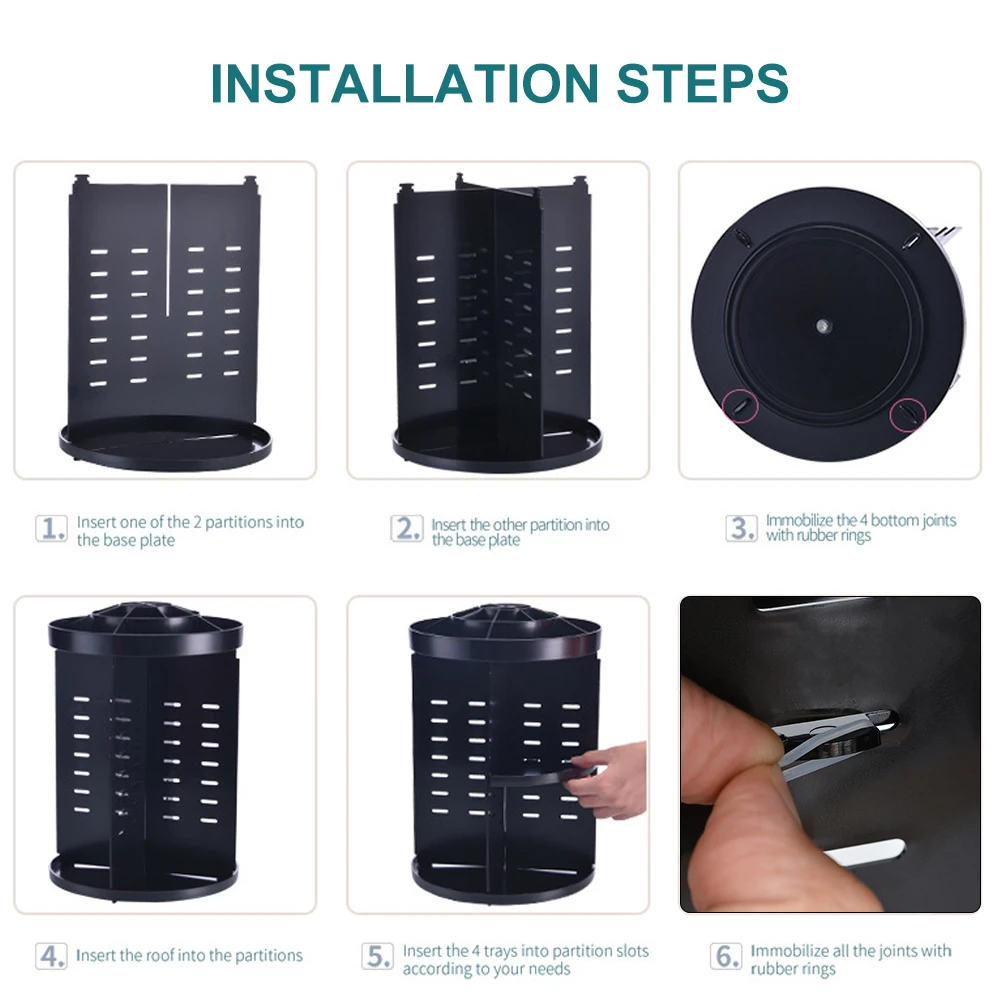 INSTALLATION STEPS

1. Insert one of the 2 partitions into the base plate

2. Insert the other partition into the base plate

3. Immobilize the 4 bottom joints with rubber rings

4. Insert the roof into the partitions

5. Insert the 4 trays into partition slots according to your needs

6. Immobilize all the joints with rubber rings