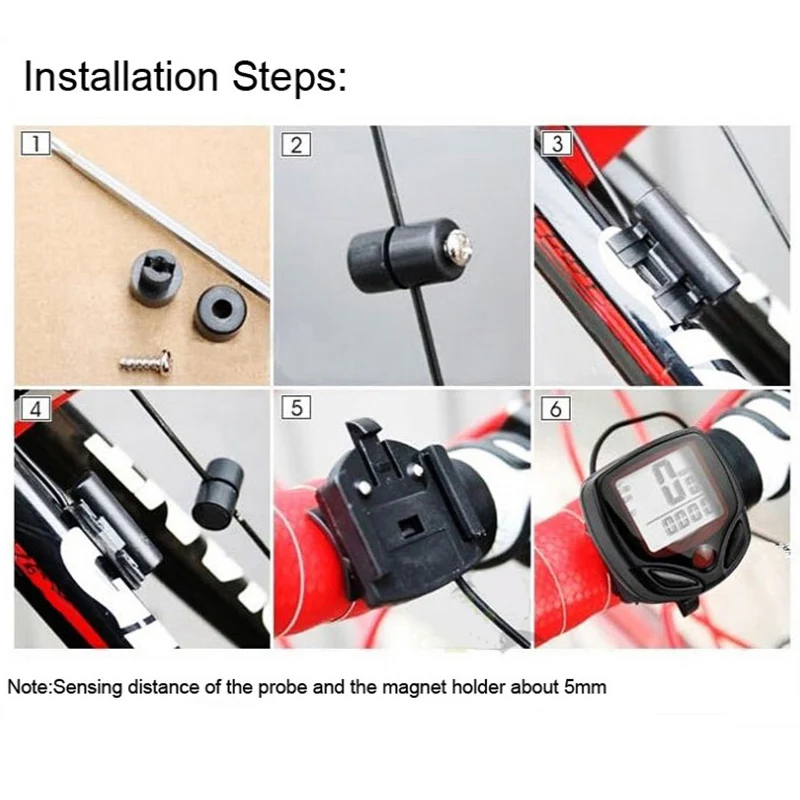 Installation Steps:

1

2

3

4

5

6

Note:Sensing distance of the probe and the magnet holder about 5mm