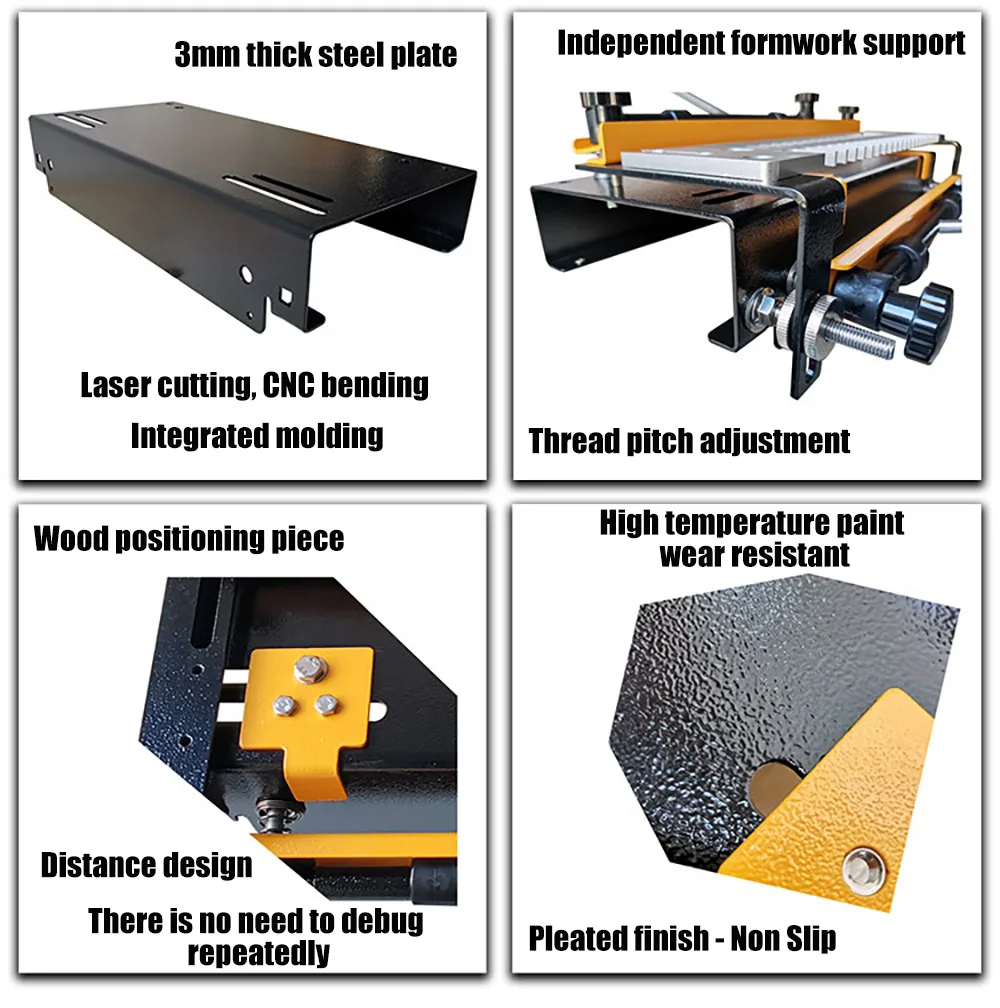 3mm thick steel plate

Laser cutting, CNC bending

Integrated molding

Independent formwork support

Thread pitch adjustment

Wood positioning piece

Distance design

There is no need to debug repeatedly

High temperature paint wear resistant

Pleated finish - Non Slip