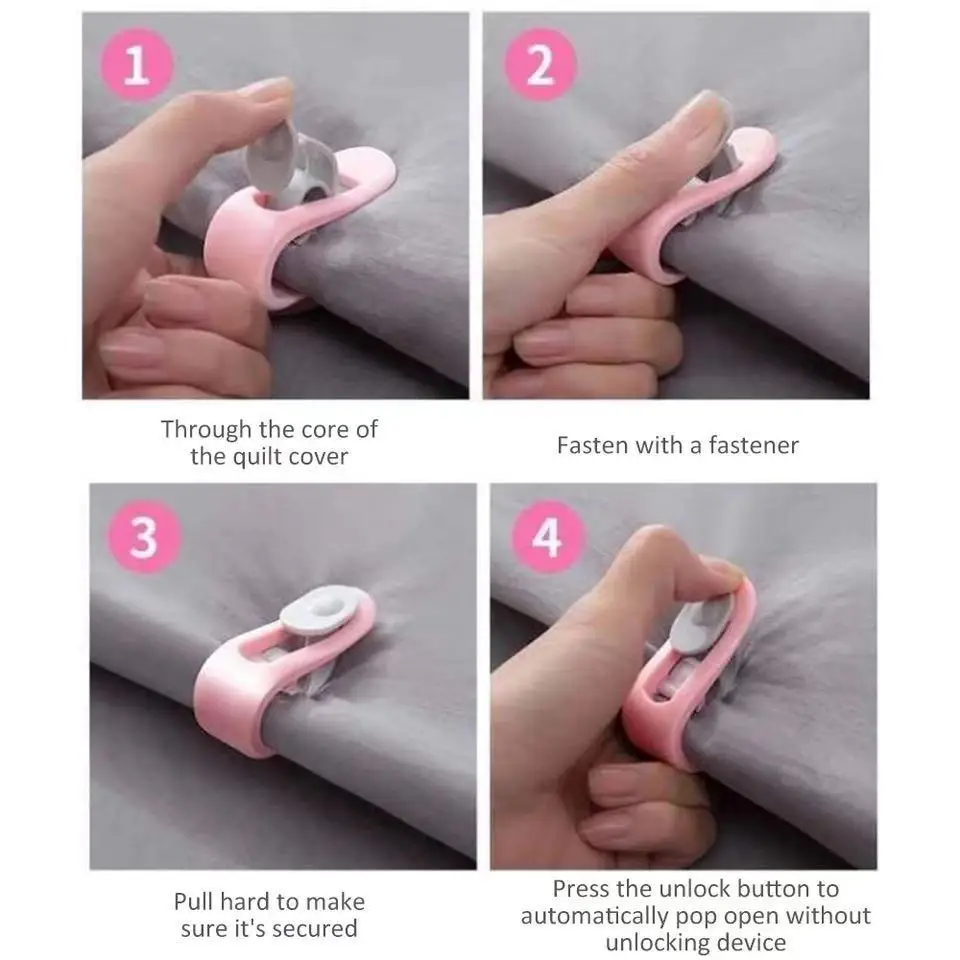 1

Through the core of the quilt cover

2

Fasten with a fastener

3

Pull hard to make sure it's secured

4

Press the unlock button to automatically pop open without unlocking device