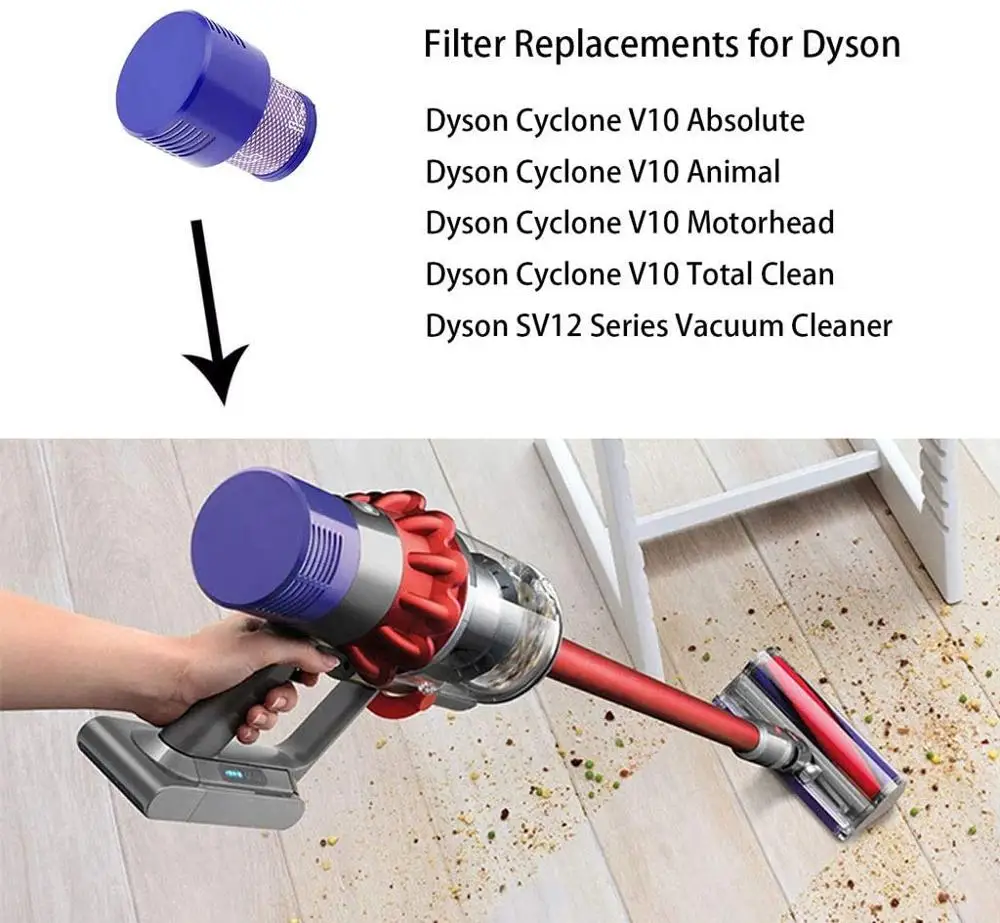 Filter Replacements for Dyson

Dyson Cyclone V10 Absolute
Dyson Cyclone V10 Animal
Dyson Cyclone V10 Motorhead
Dyson Cyclone V10 Total Clean
Dyson SV12 Series Vacuum Cleaner