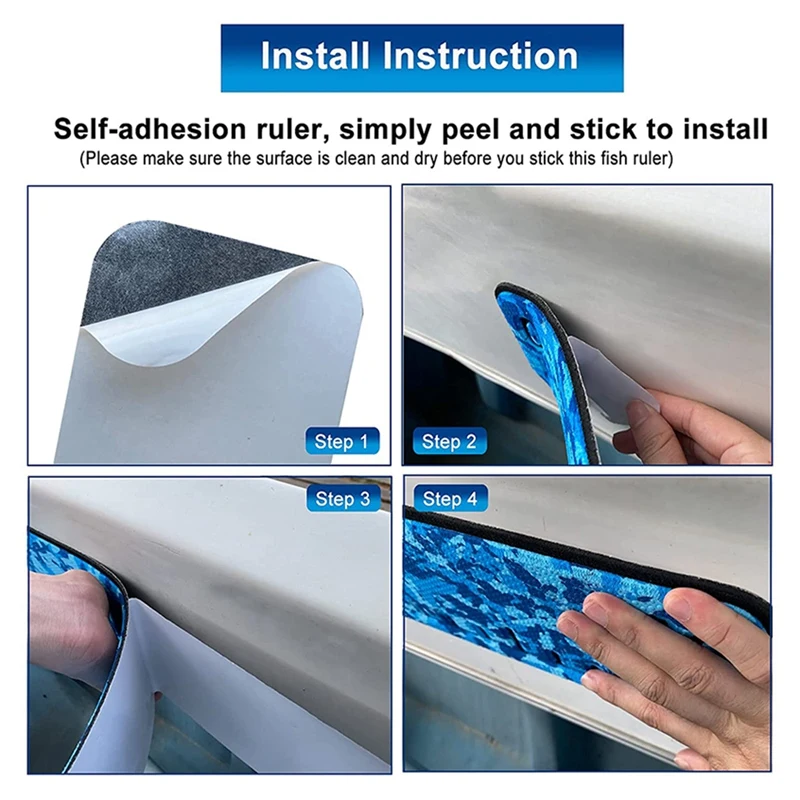 Install Instruction

Self-adhesion ruler, simply peel and stick to install
(Please make sure the surface is clean and dry before you stick this fish ruler)

Step 1

Step 2

Step 3

Step 4