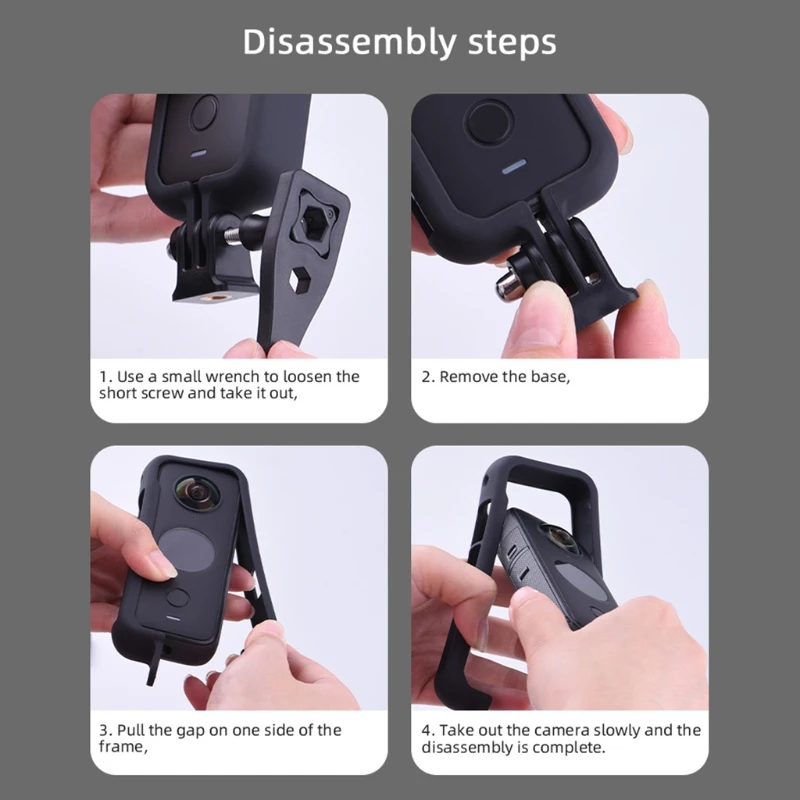 Disassembly steps

1. Use a small wrench to loosen the short screw and take it out,

2. Remove the base,

3. Pull the gap on one side of the frame,

4. Take out the camera slowly and the disassembly is complete.