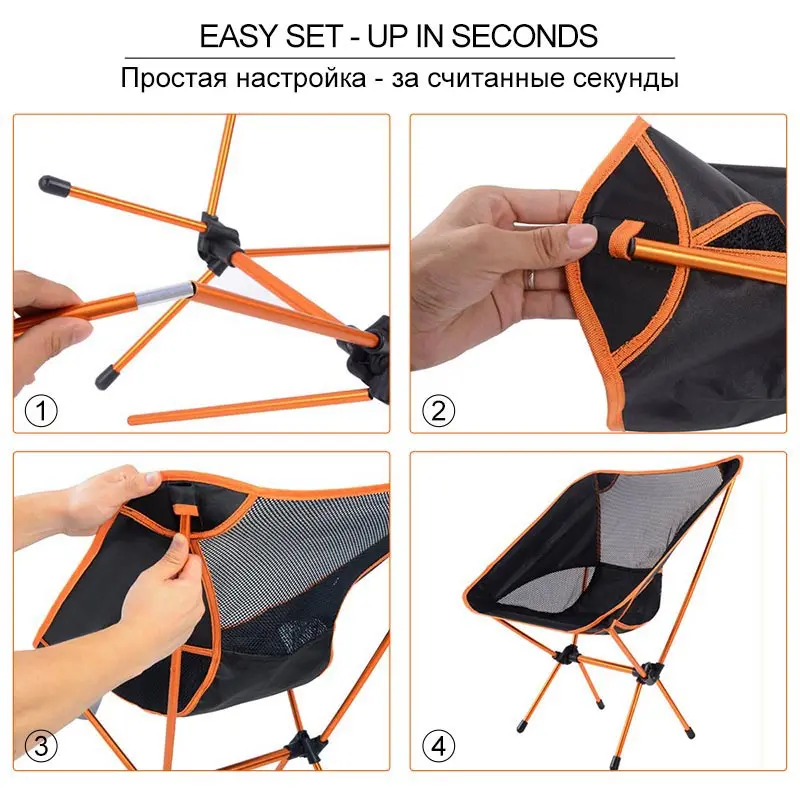 EASY SET - UP IN SECONDS
Простая настройка - за считанные секунды

1

2

3

4