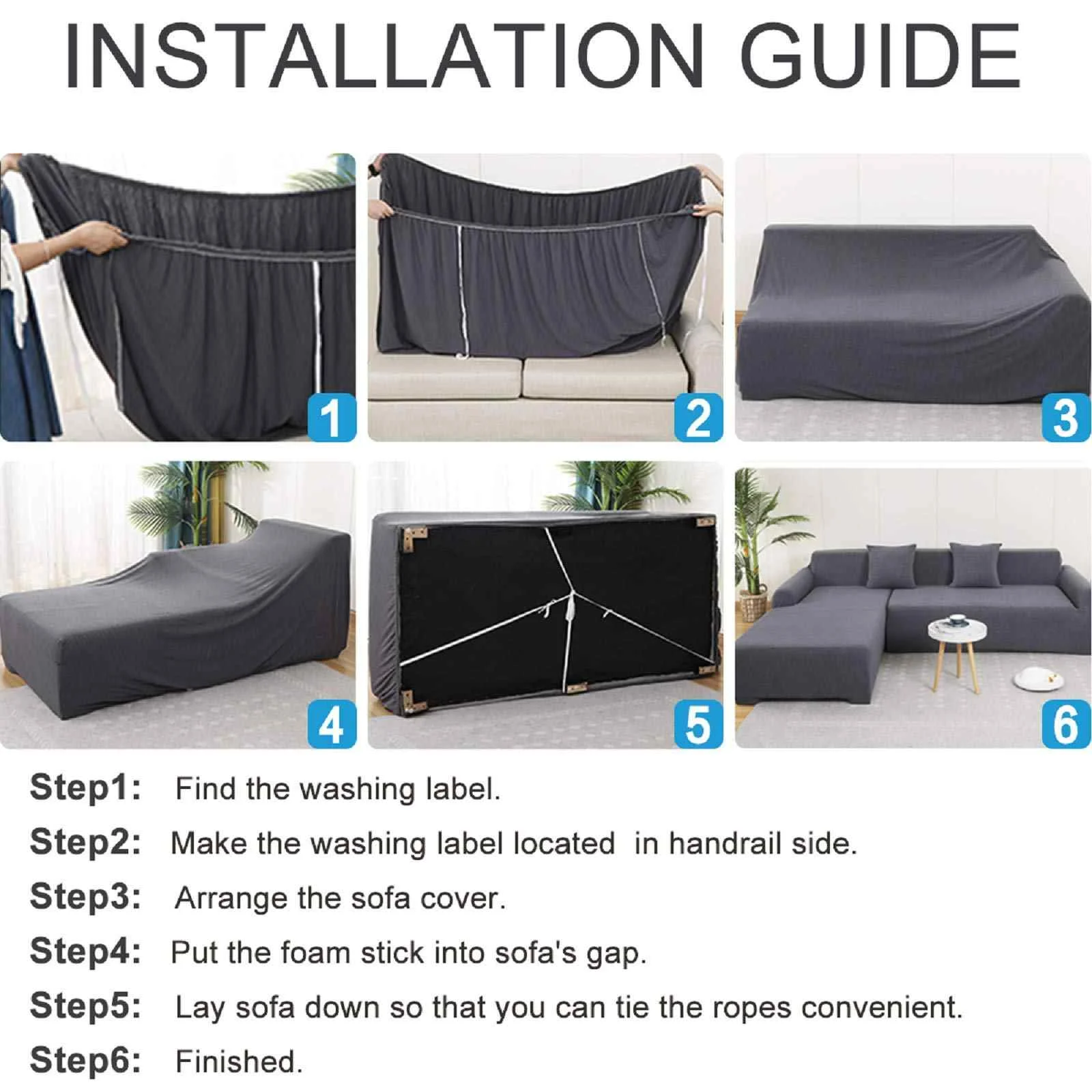 INSTALLATION GUIDE

1

2

3

4

5

6

Step1: Find the washing label.

Step2: Make the washing label located in handrail side.

Step3: Arrange the sofa cover.

Step4: Put the foam stick into sofa's gap.

Step5: Lay sofa down so that you can tie the ropes convenient.

Step6: Finished.