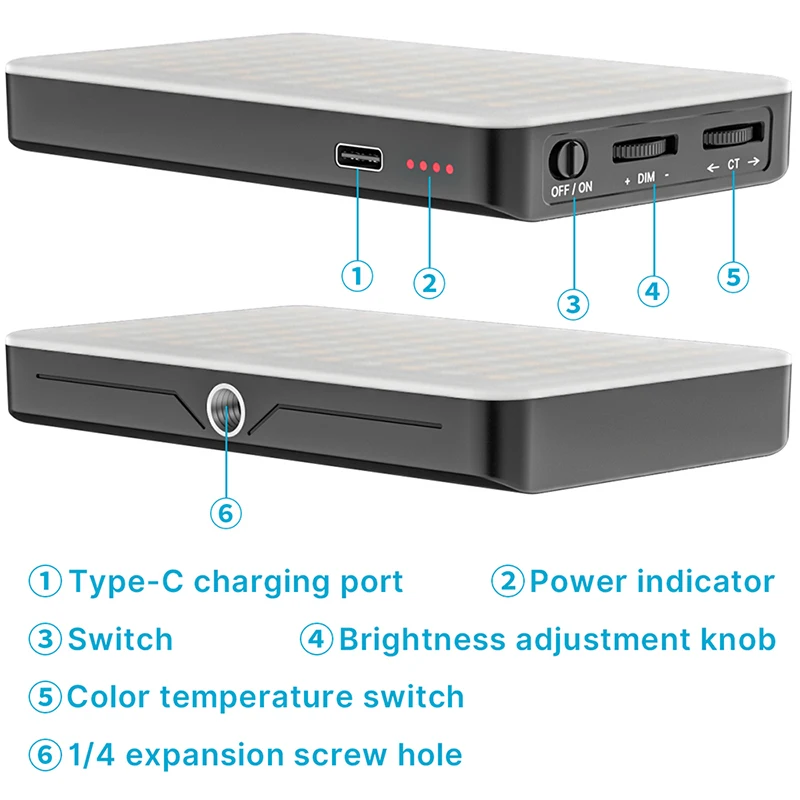 OFF / ON
+ DIM -
← CT →
①
②
③
④
⑤
⑥

① Type-C charging port ② Power indicator
③ Switch ④ Brightness adjustment knob
⑤ Color temperature switch
⑥ 1/4 expansion screw hole