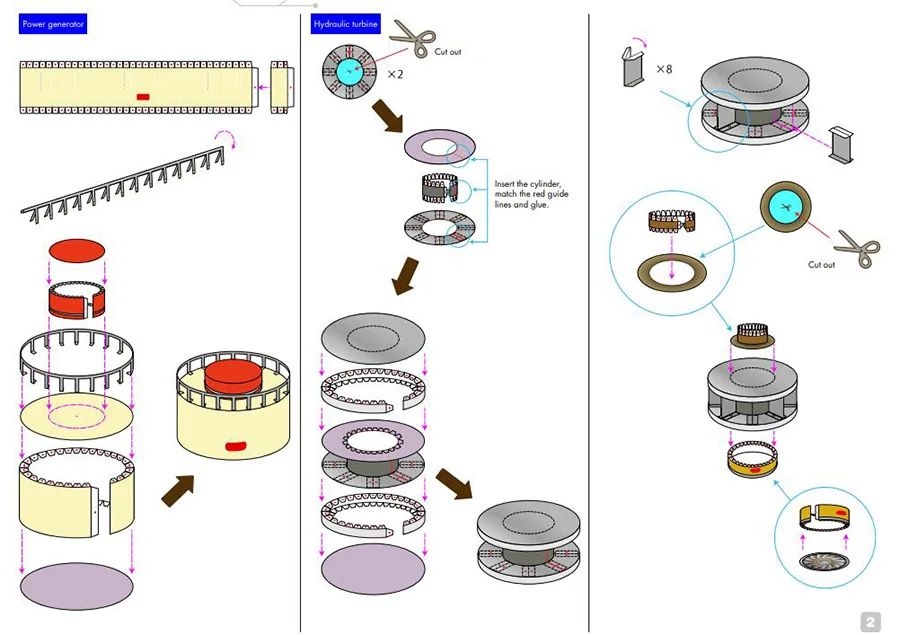 Power generator

Hydraulic turbine

Cut out

×2

Insert the cylinder, match the red guide lines and glue.

×8

Cut out

2